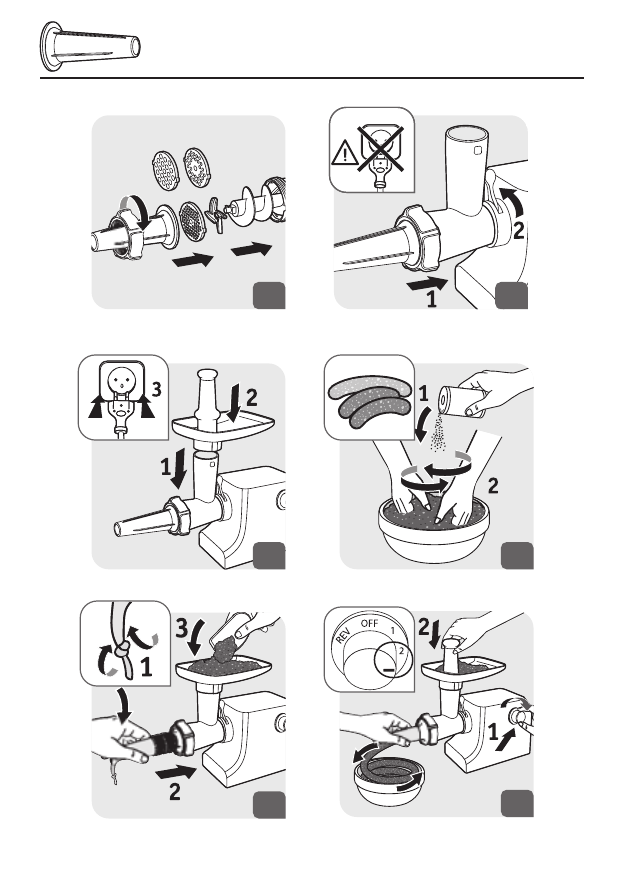 2
1

3
2
1

1
2

3
1
2

REV
OFF
1
2
2
1