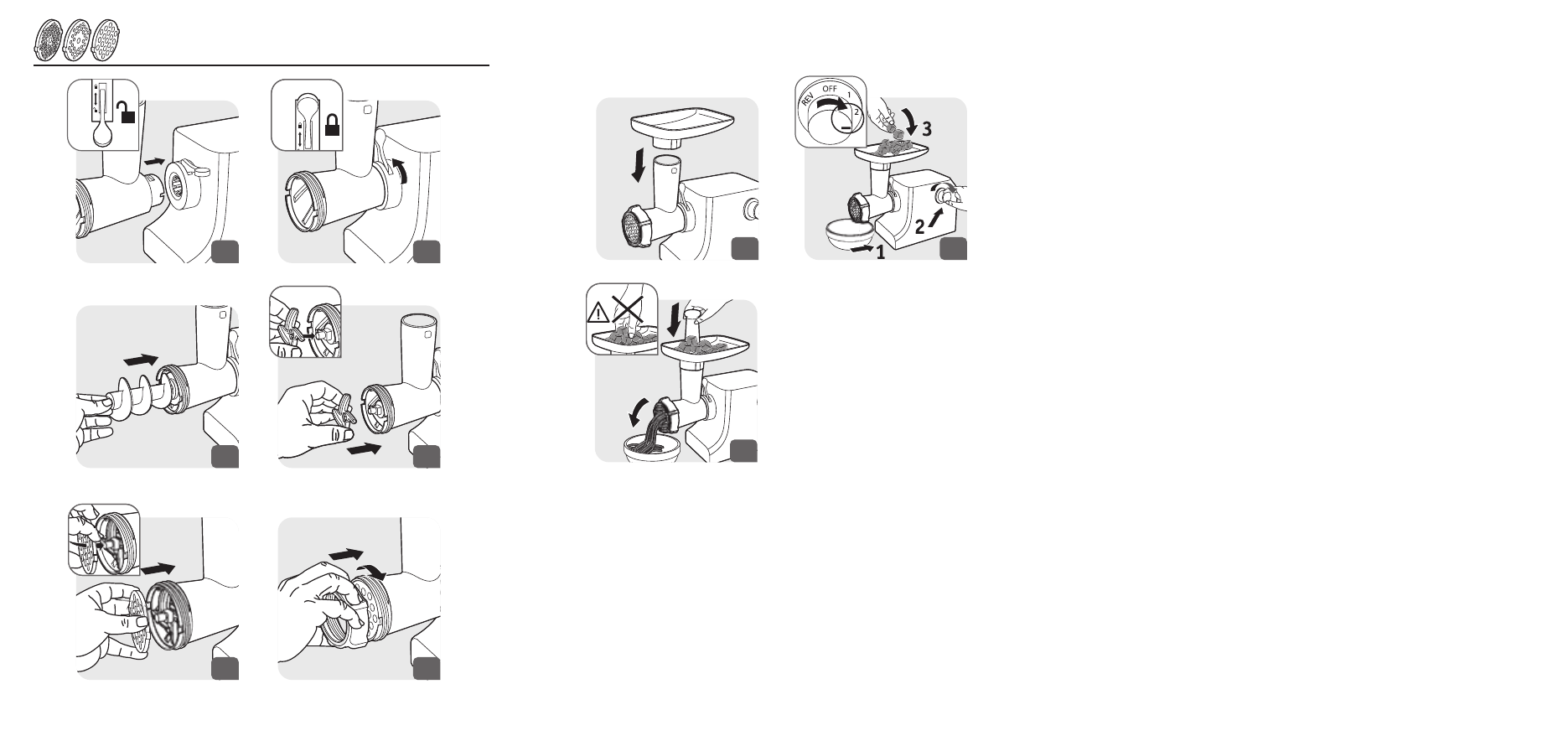 REV OFF 1 2

3

2

1