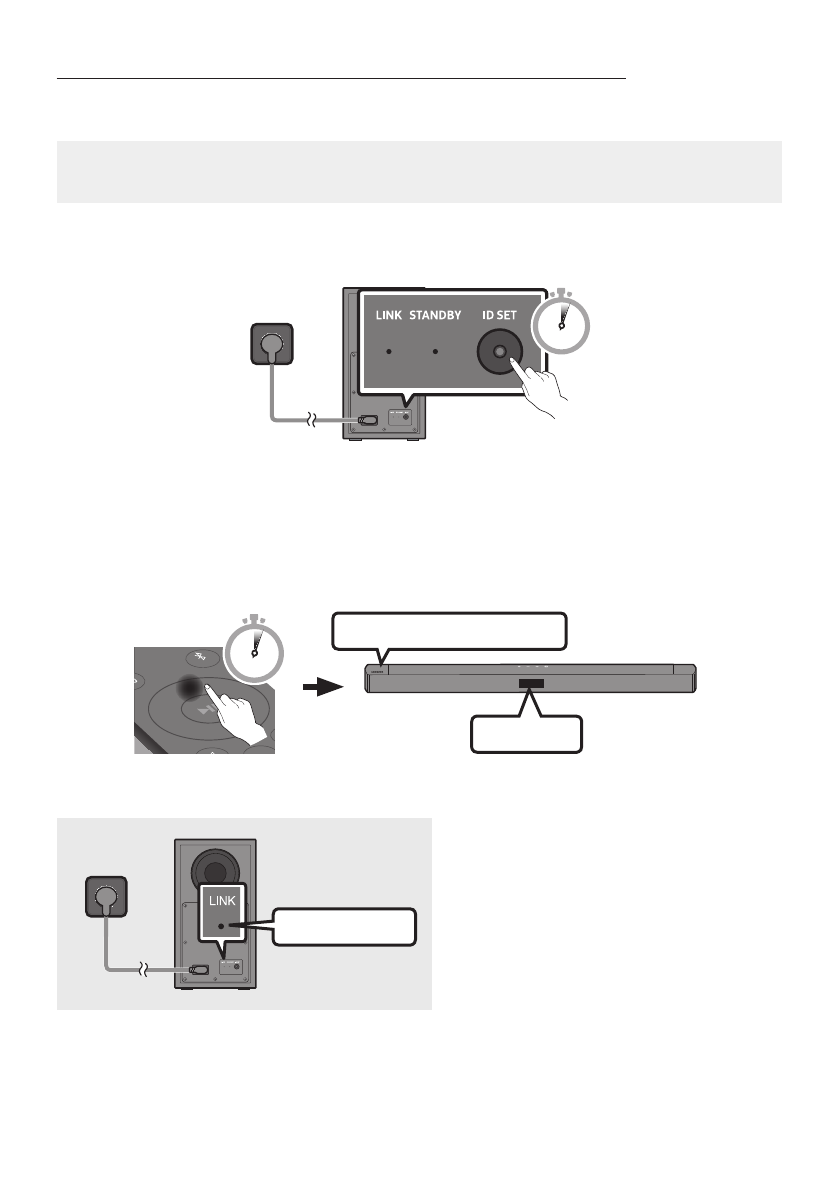 LINK STANDBY ID SET

LINK