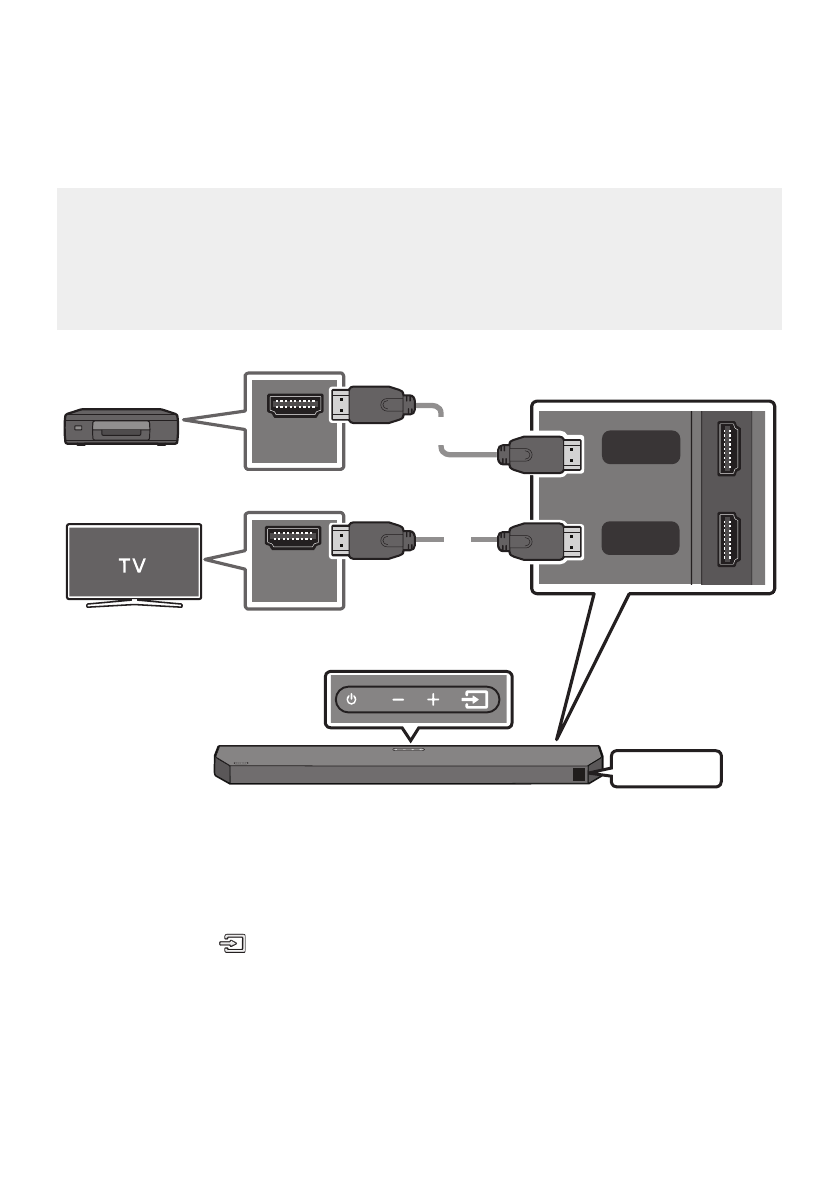 TV