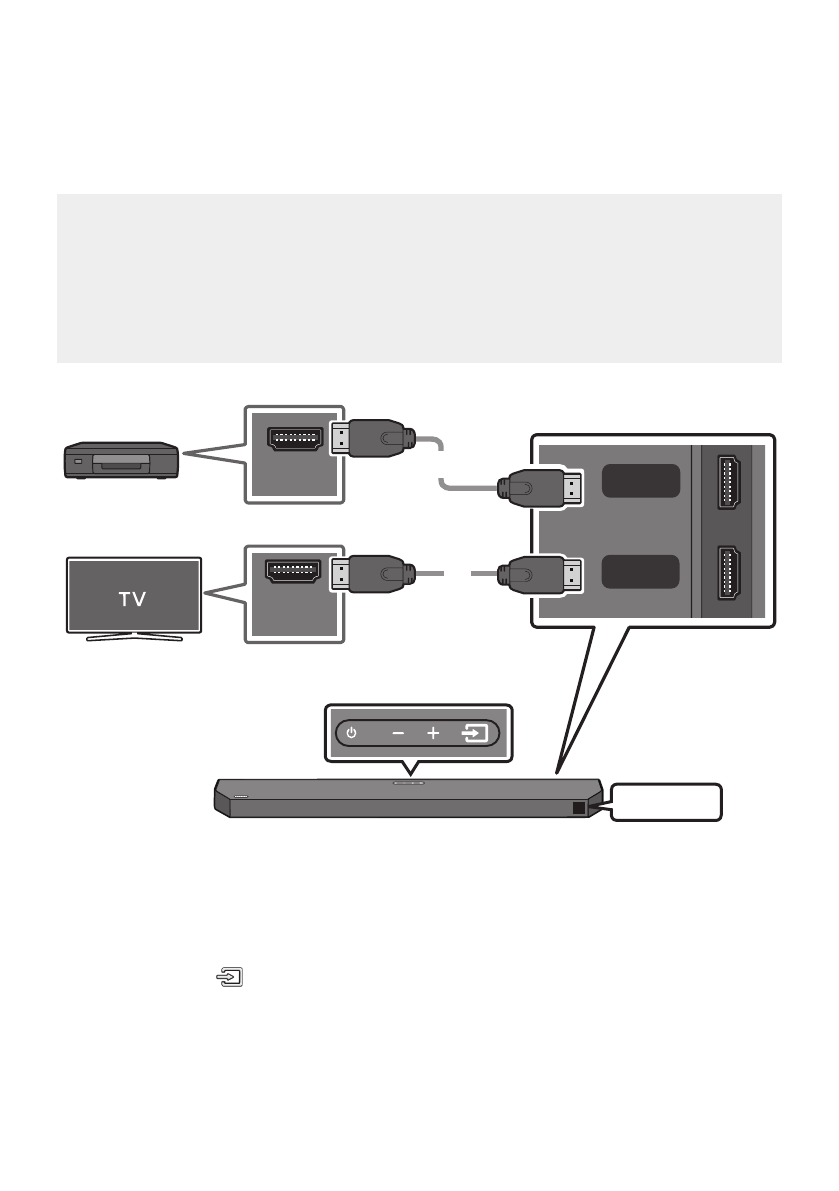 TV