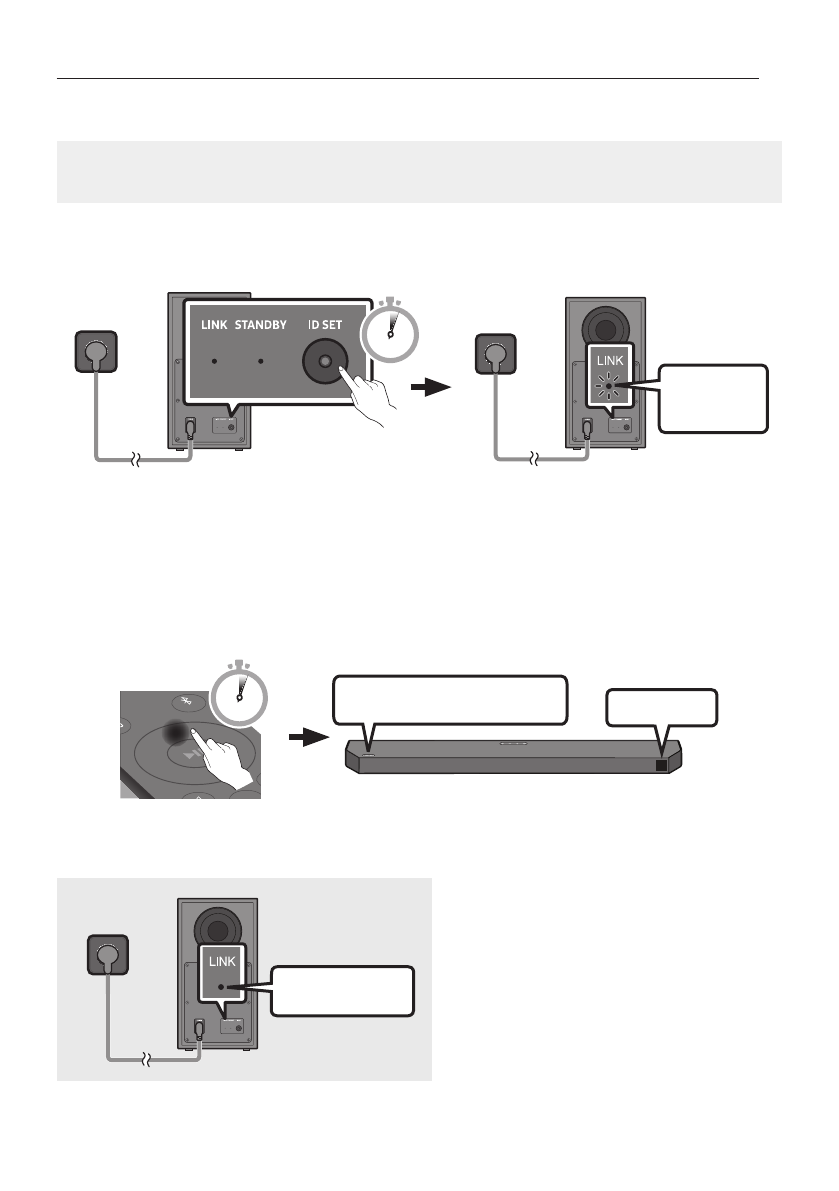 LINK STANDBY ID SET

LINK

LINK