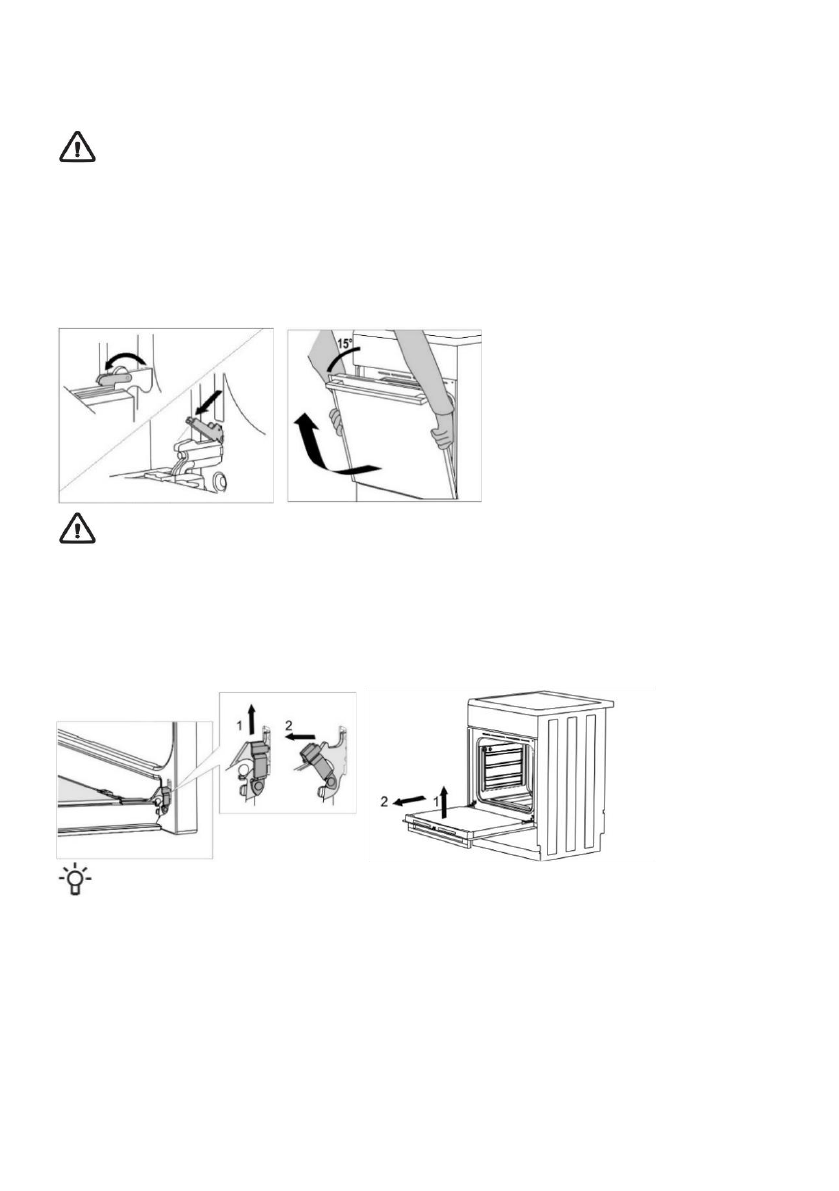 15°

1
2

2
1