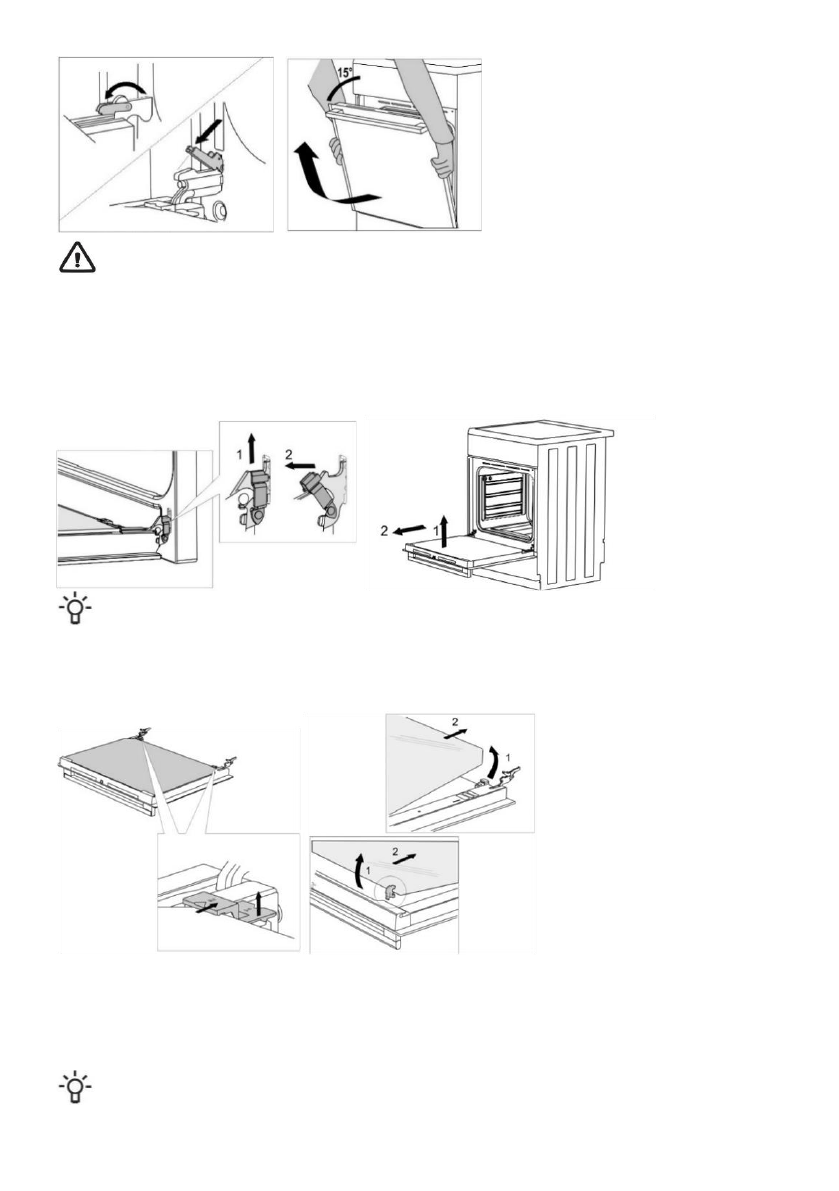 15°

1 2

2 1

2 1

1 2