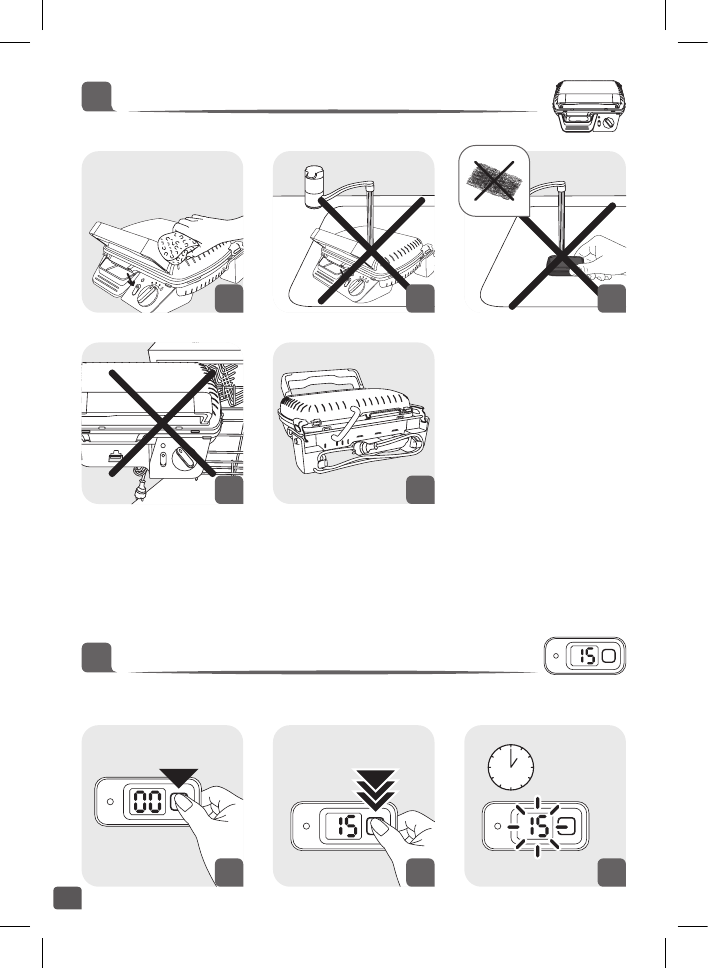 15

00

15

15