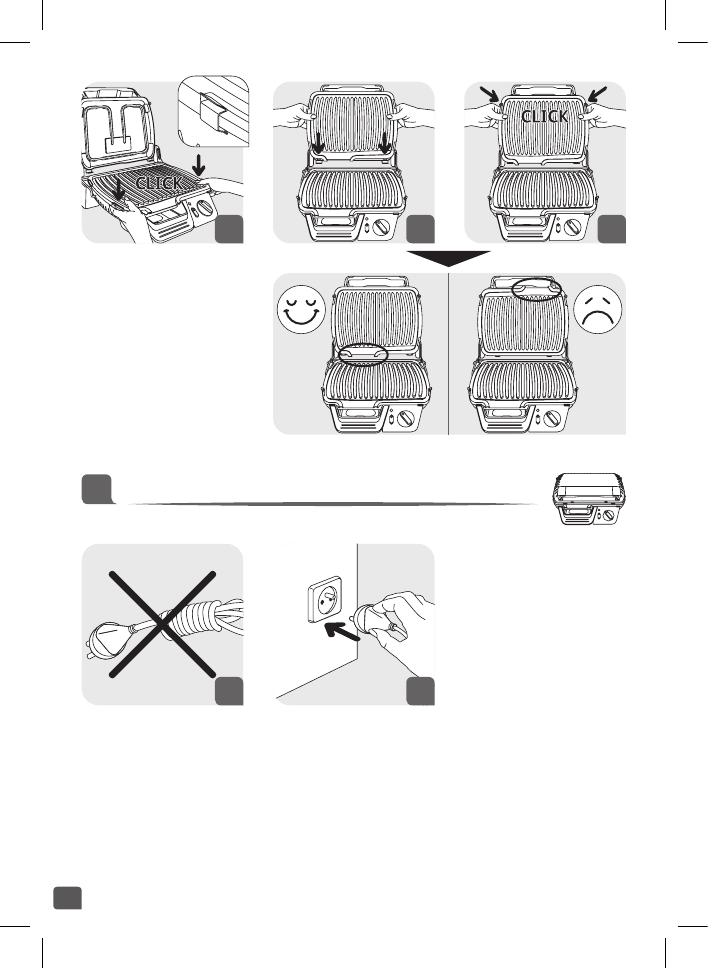 CLICK

CLICK