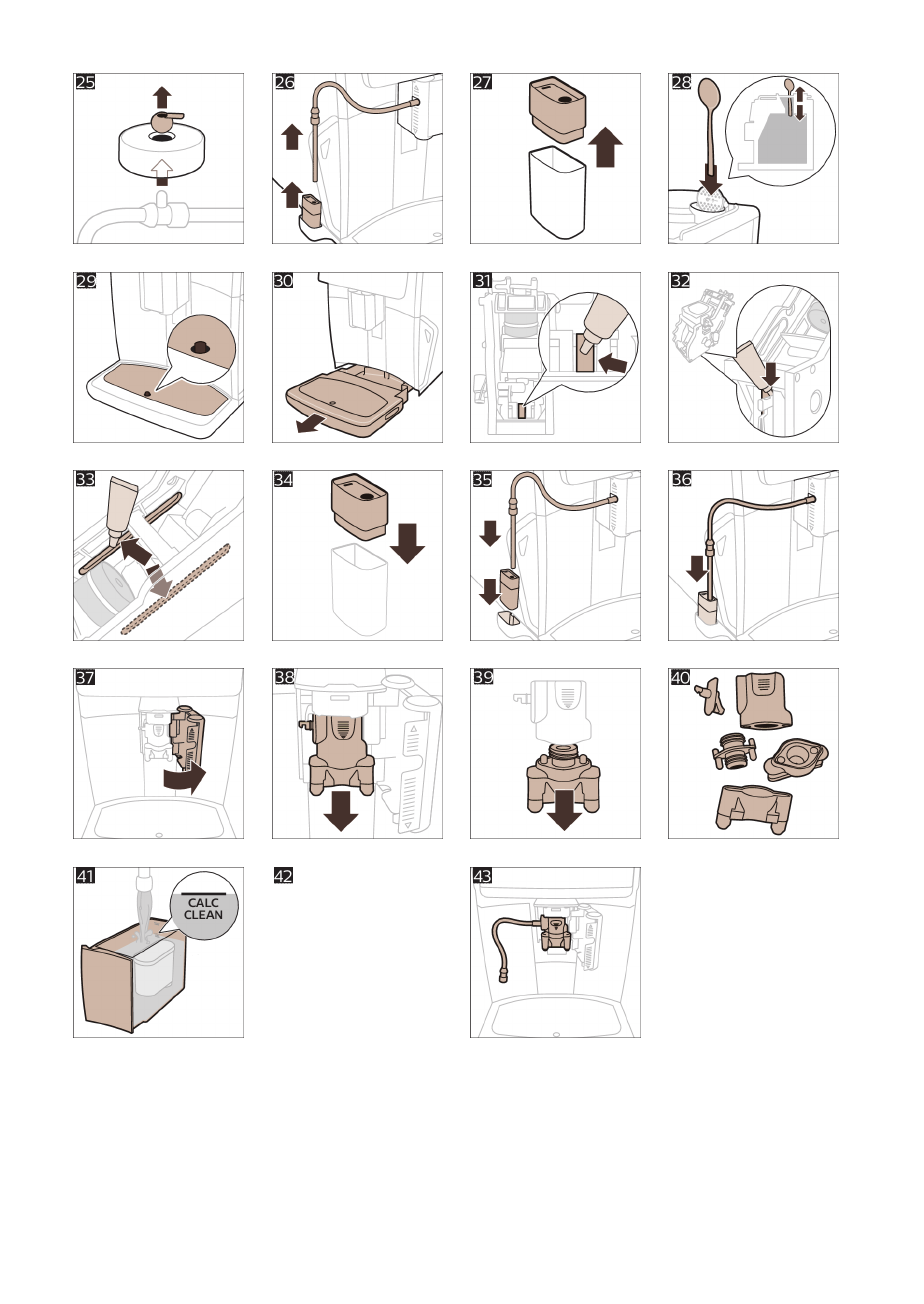 25

26

27

28

29

30

31

32

33

34

35

36

37

38

39

40

41

CALC CLEAN

42

43