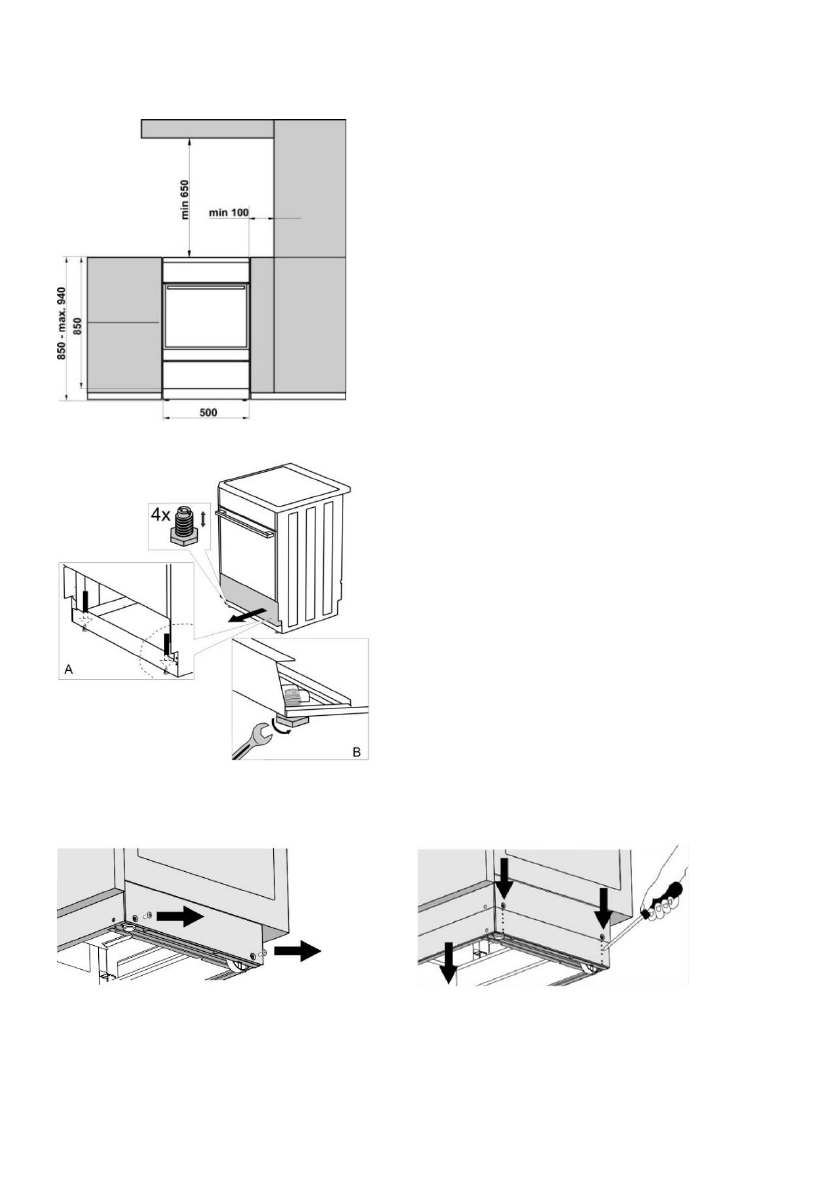 min 650
min 100
850 - max. 940
850
500

4x
A
B