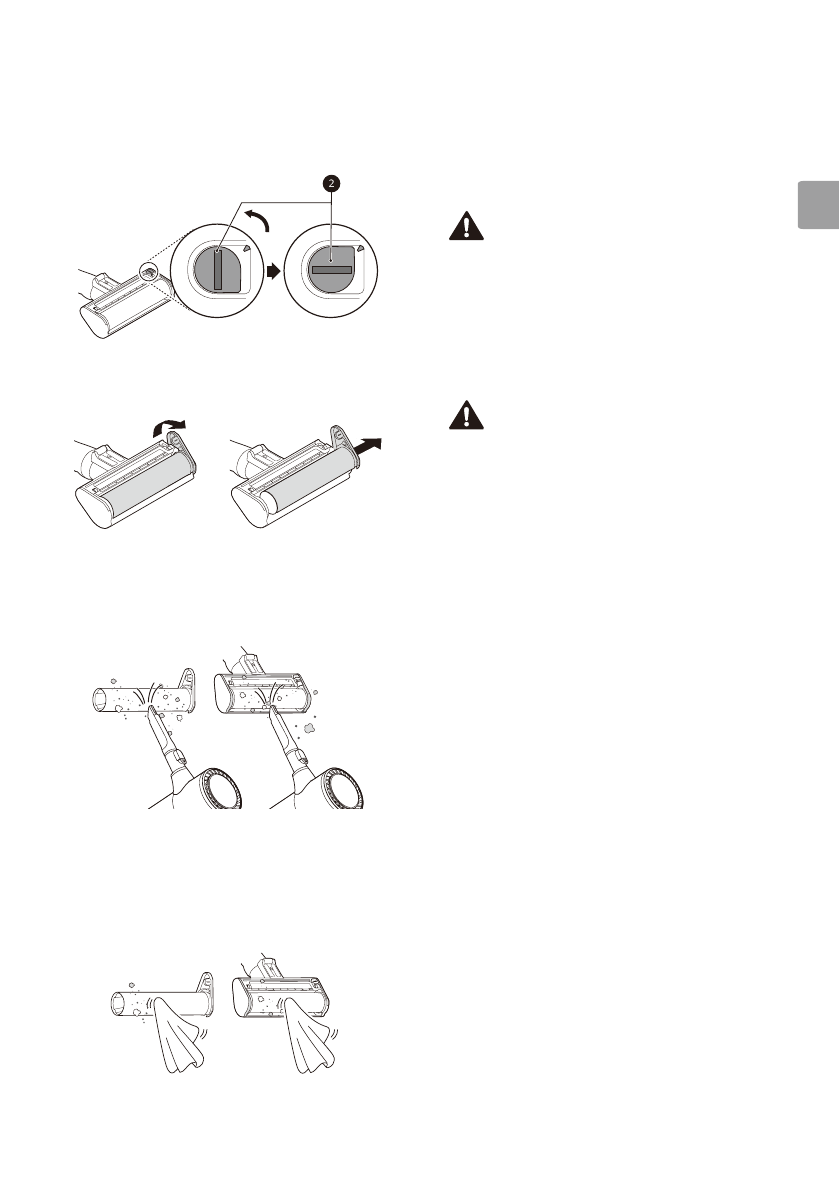 2