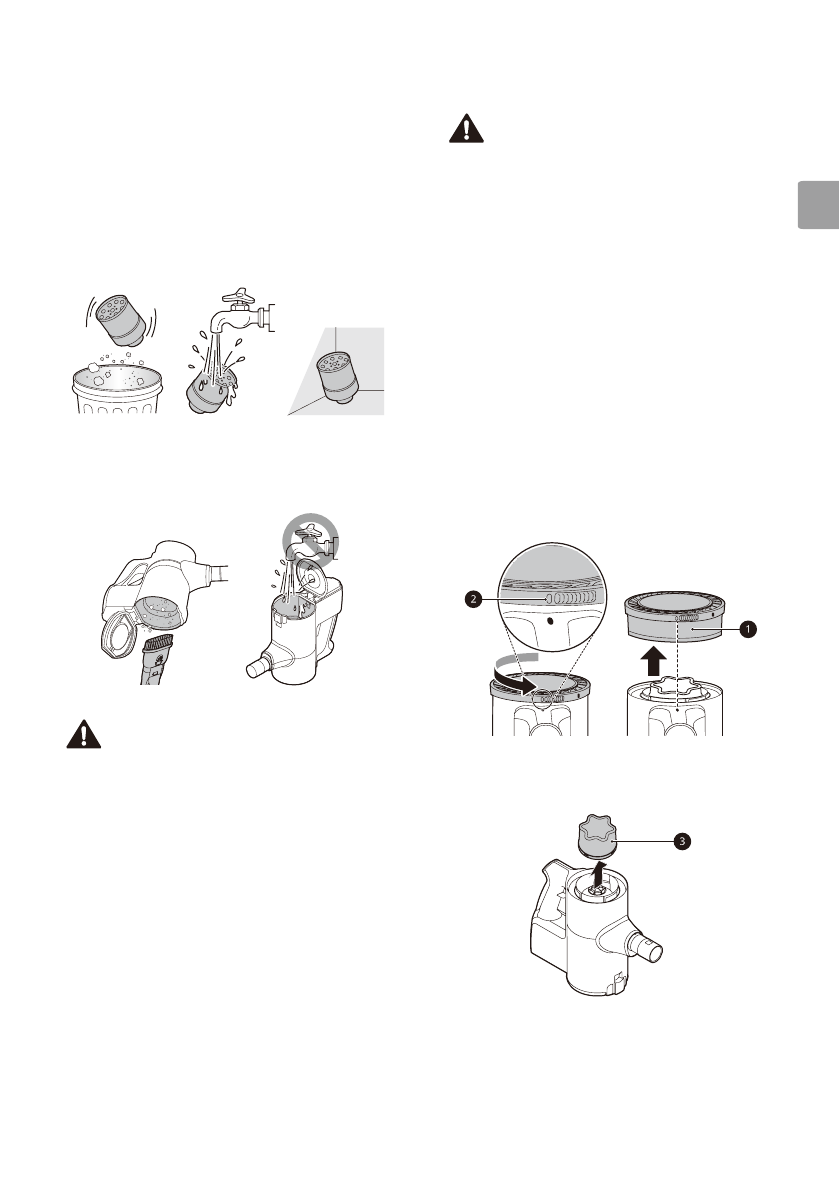 2

1

3