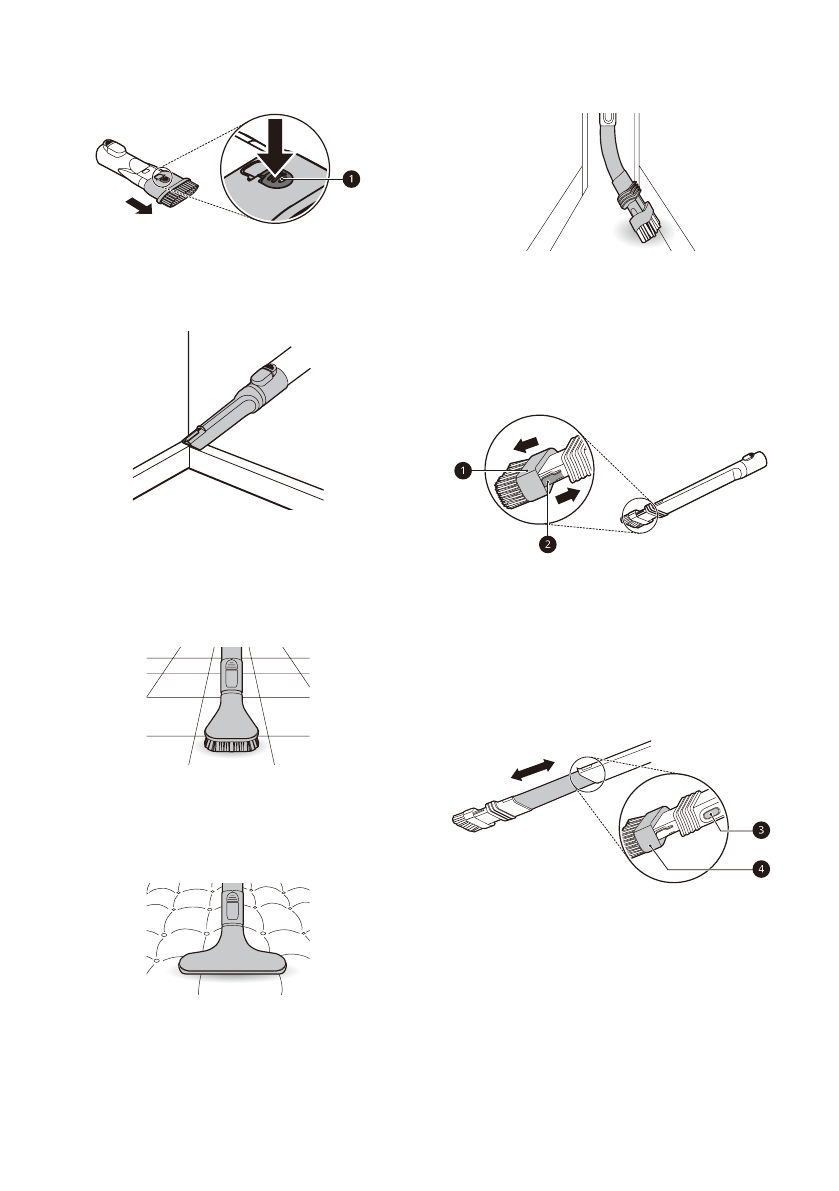 1

1

2

3

4