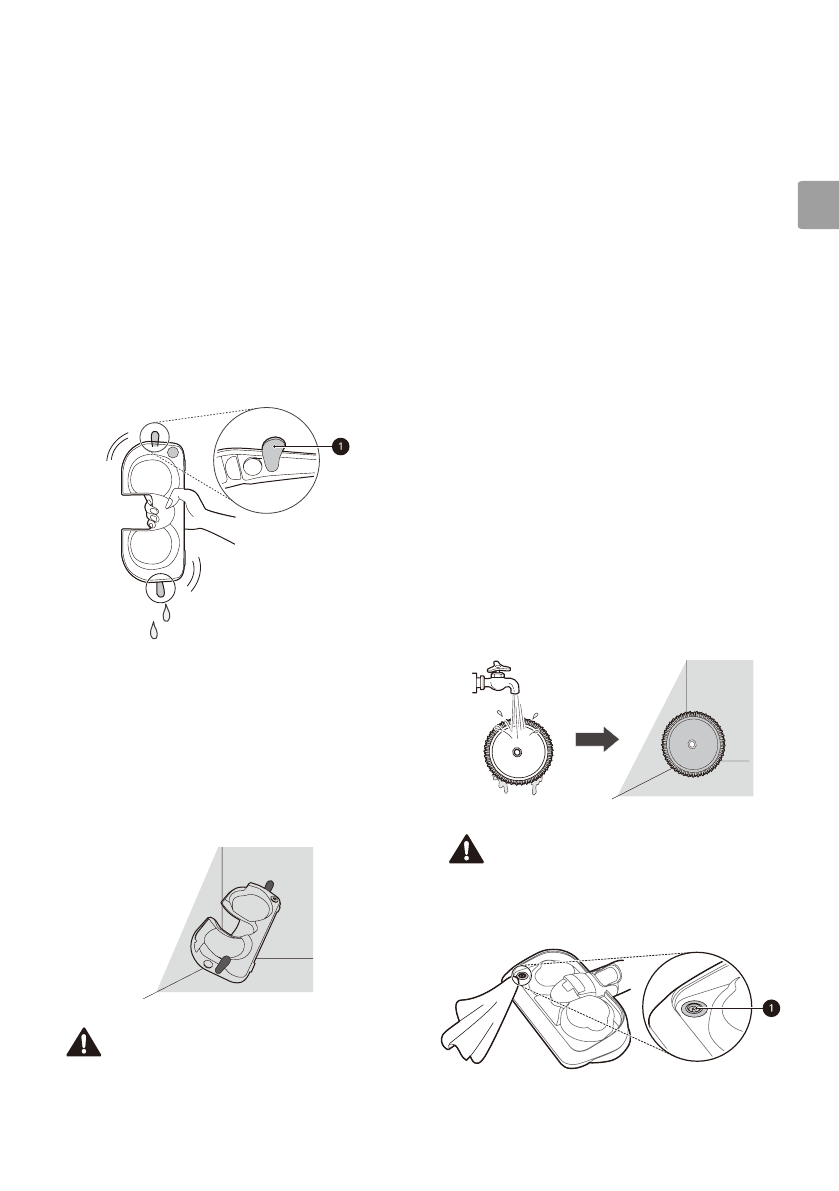 1

1