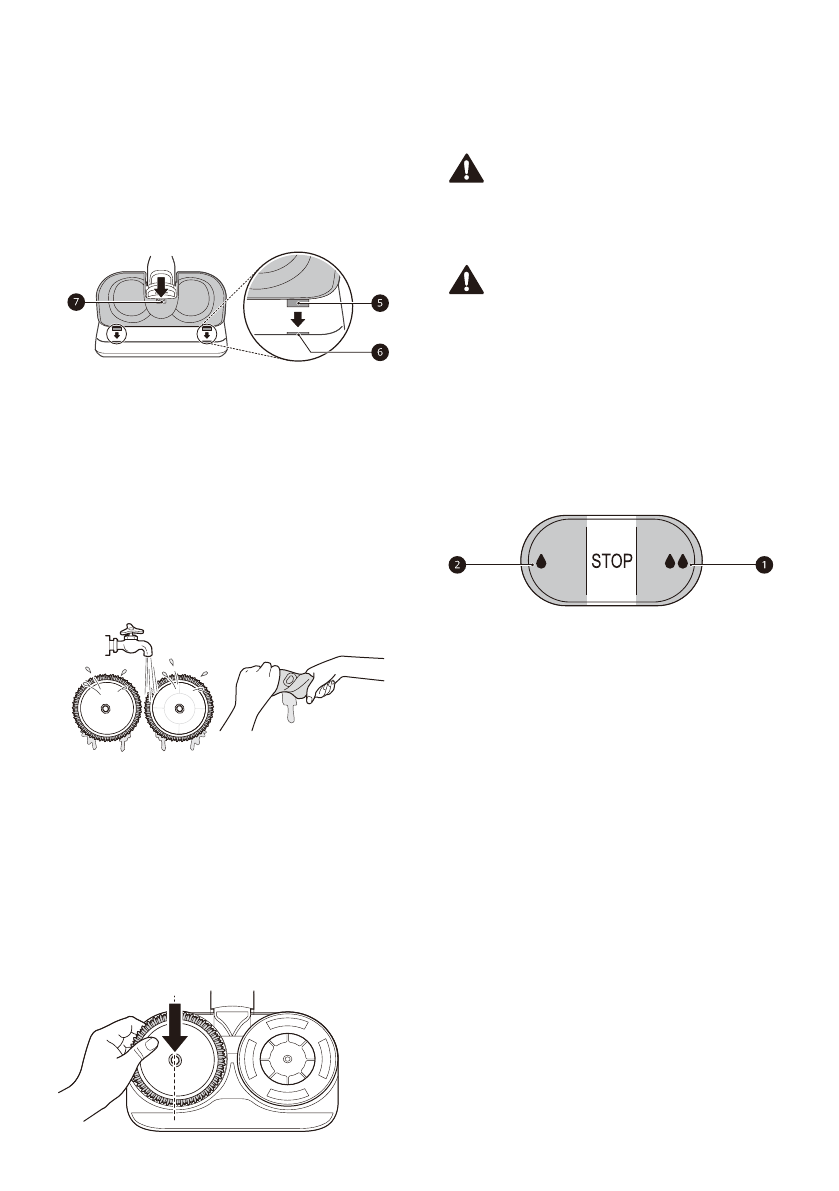 7
5
6
2
STOP
1