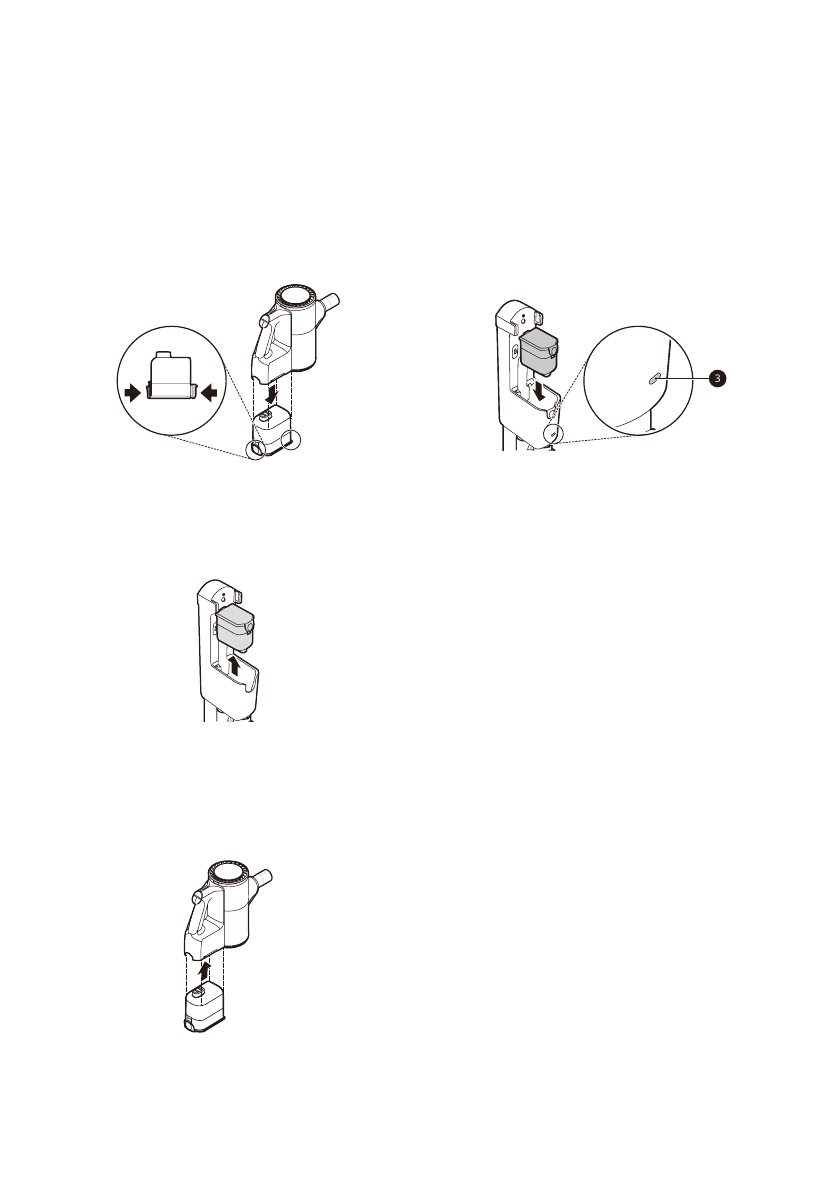 3