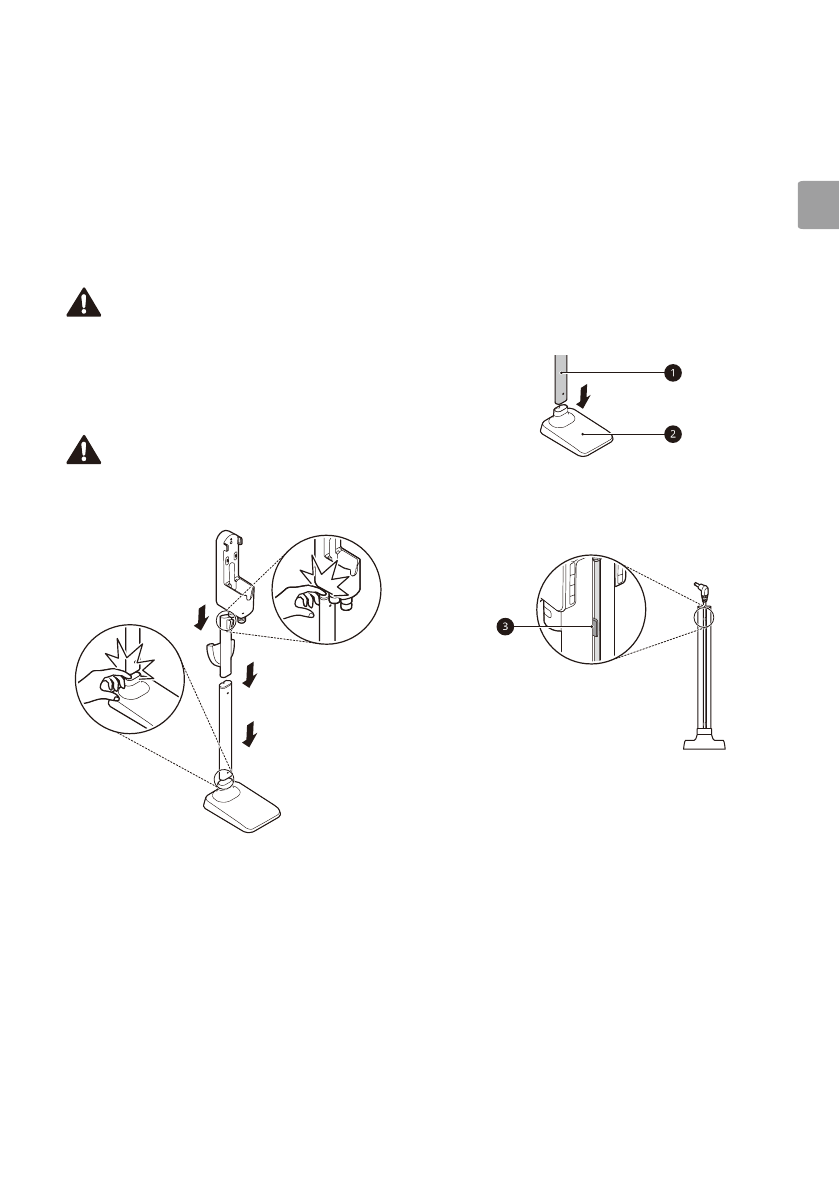 1

2

3