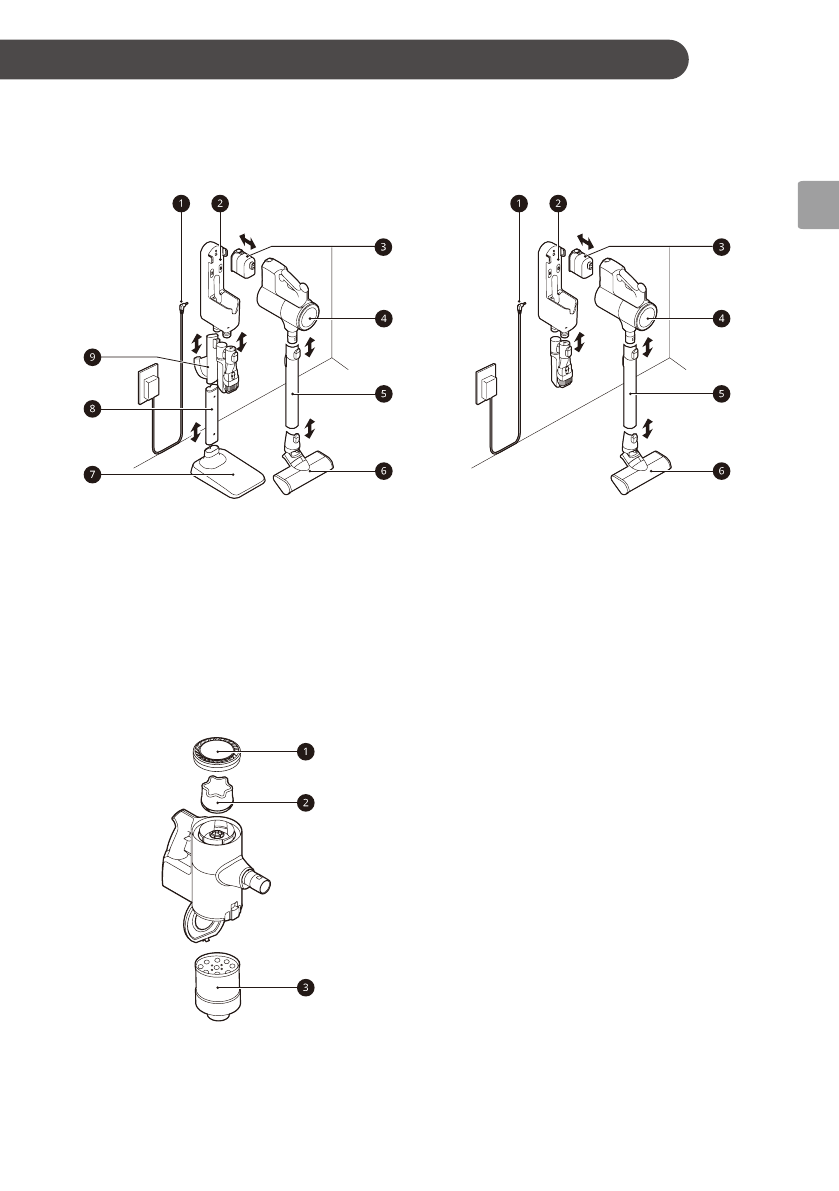 1
2
3
4
5
6
7
8
9

1
2
3
4
5
6

1
2
3