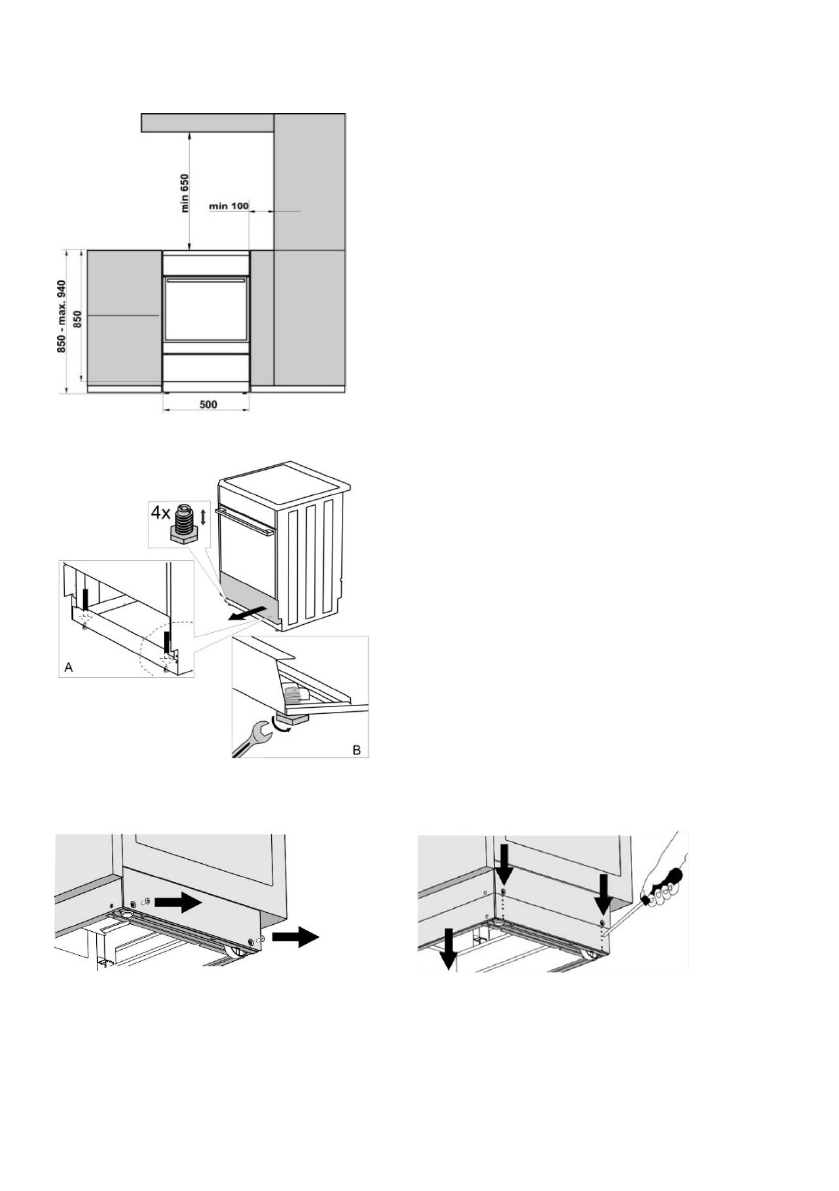 min 650

min 100

850 - max. 940

850

500

4x

A

B