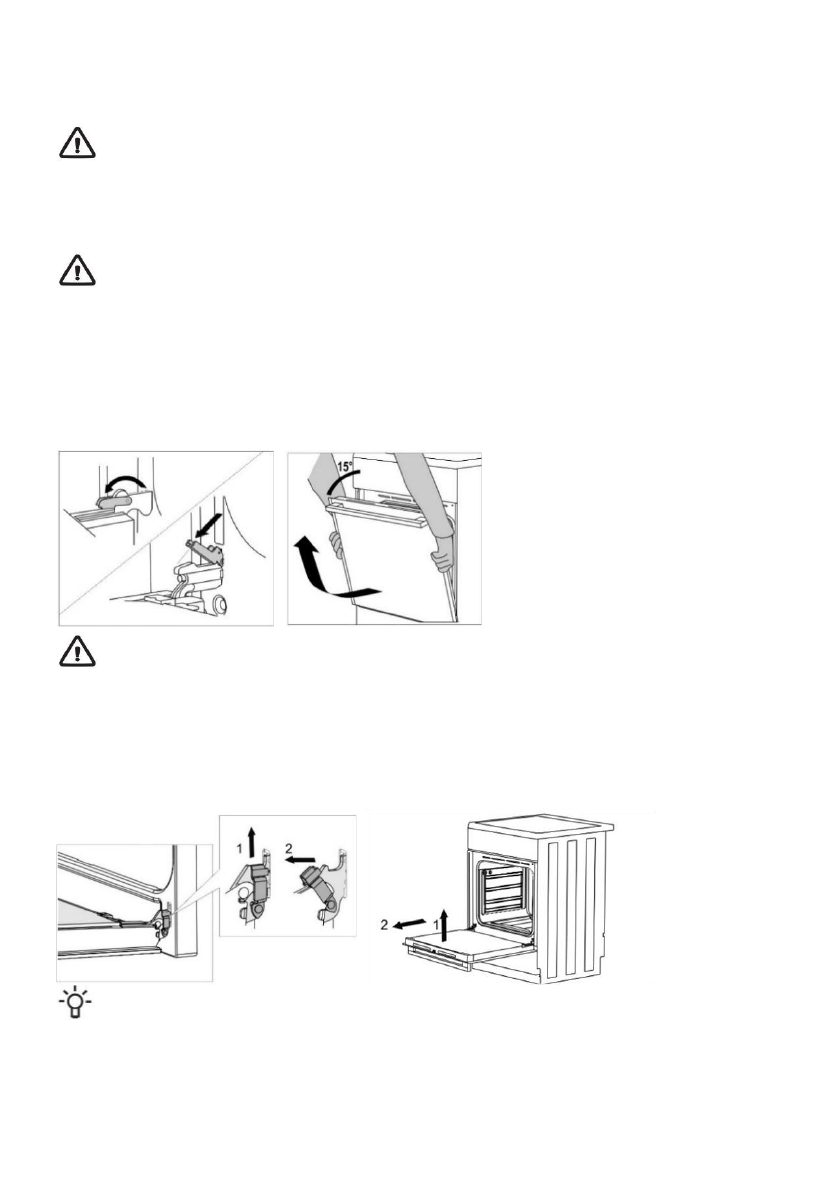 15°

1 2

2 1