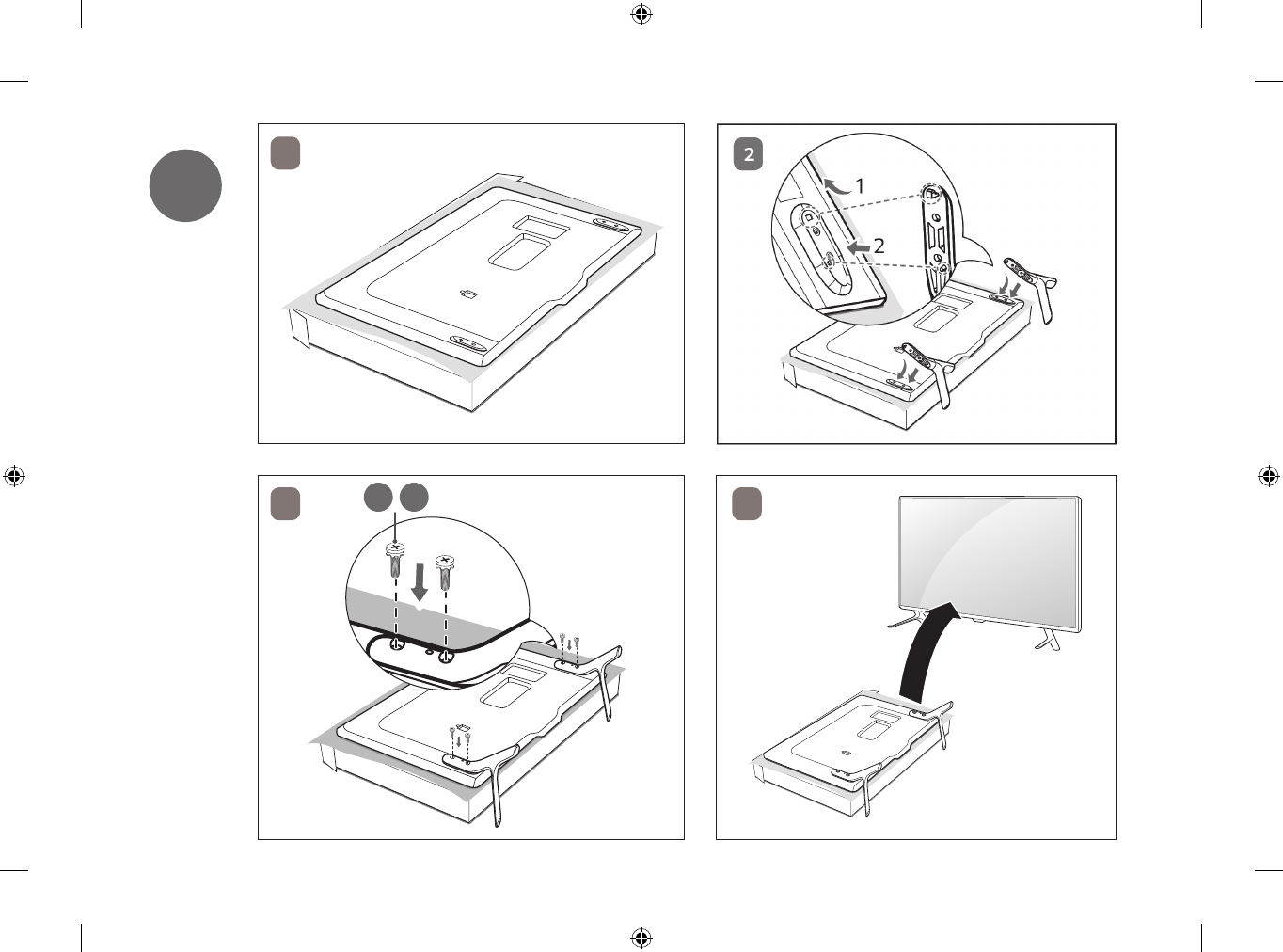 2

1

2