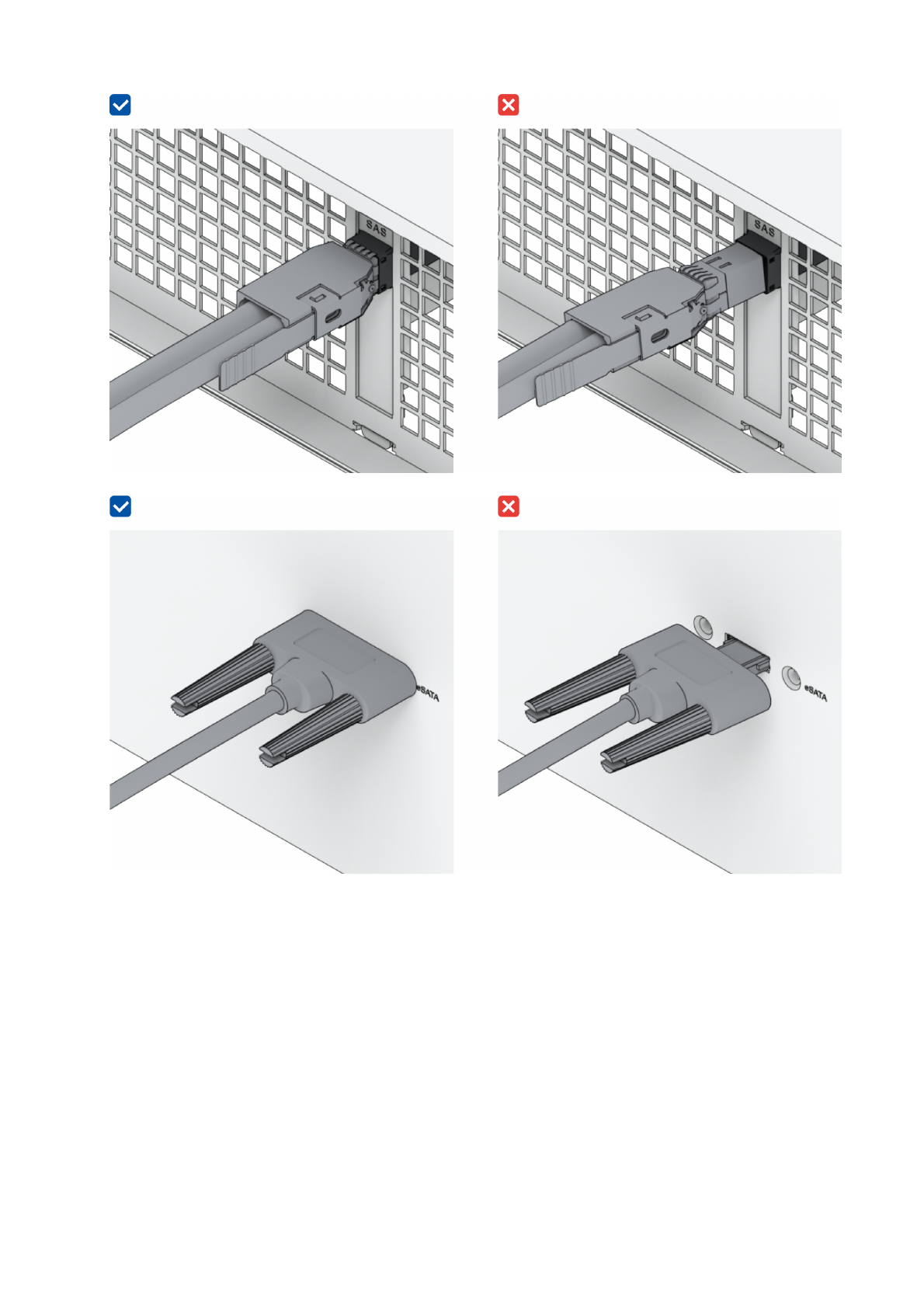 SAS

SAS

eSATA

eSATA