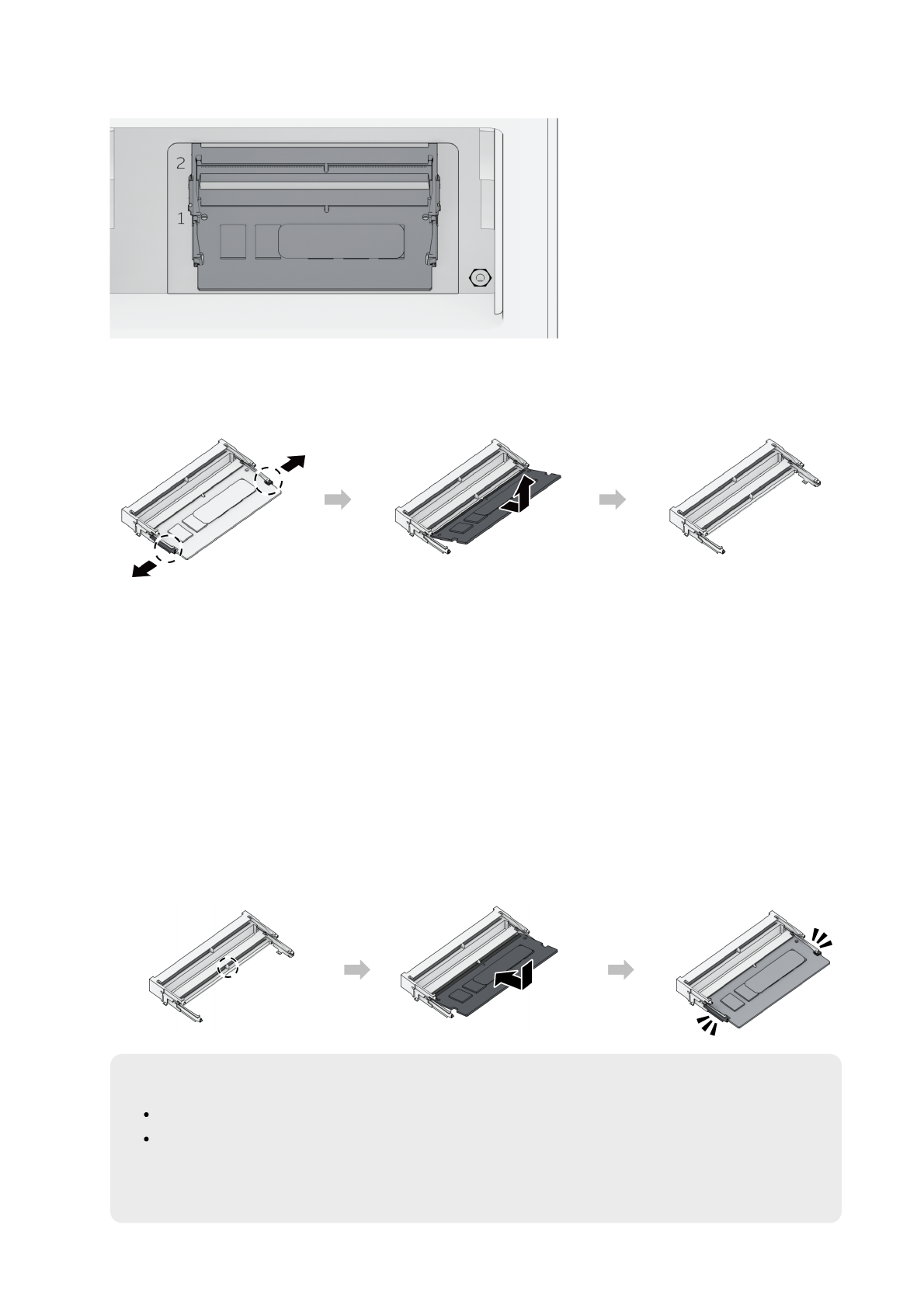 2
1