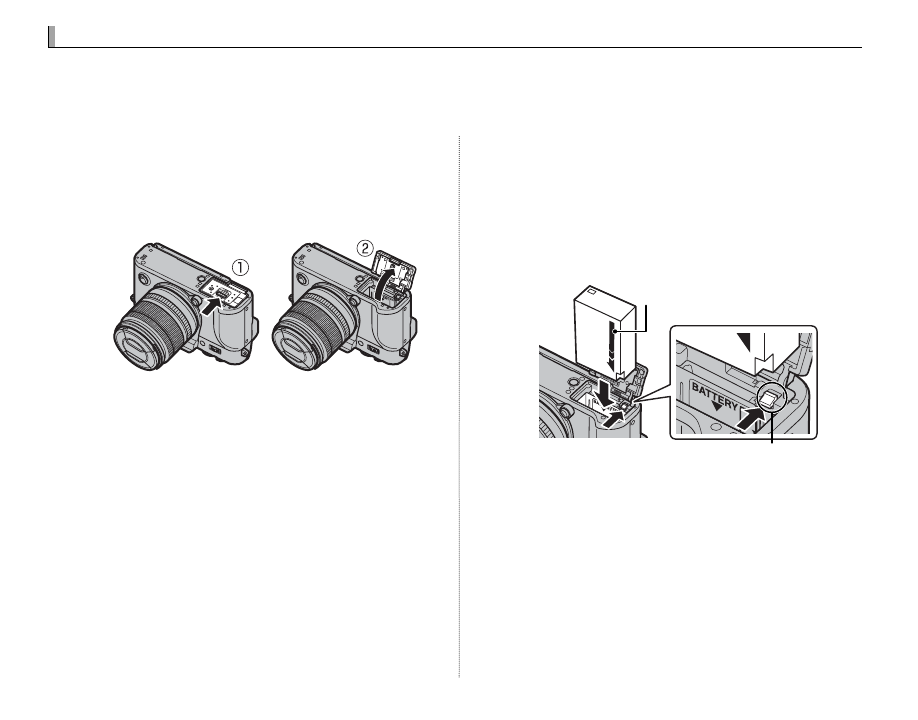 ①

②

BATTERY