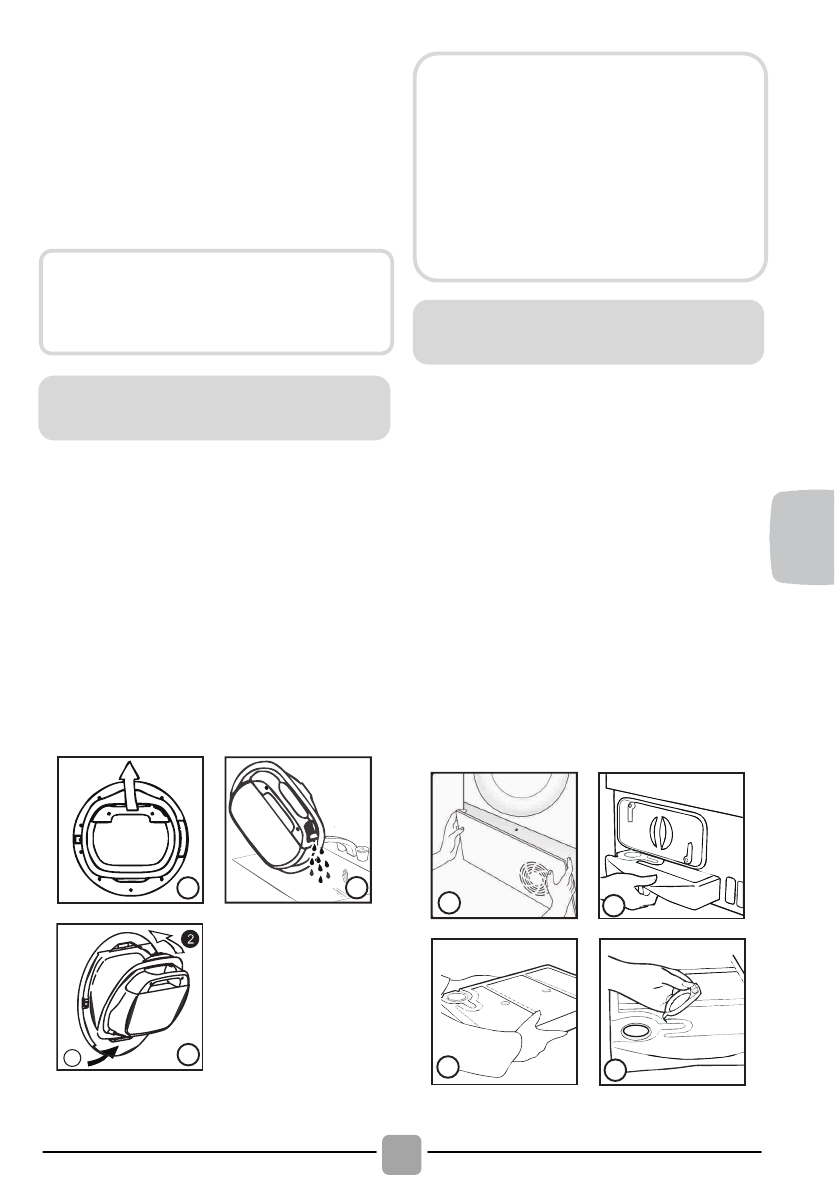 2