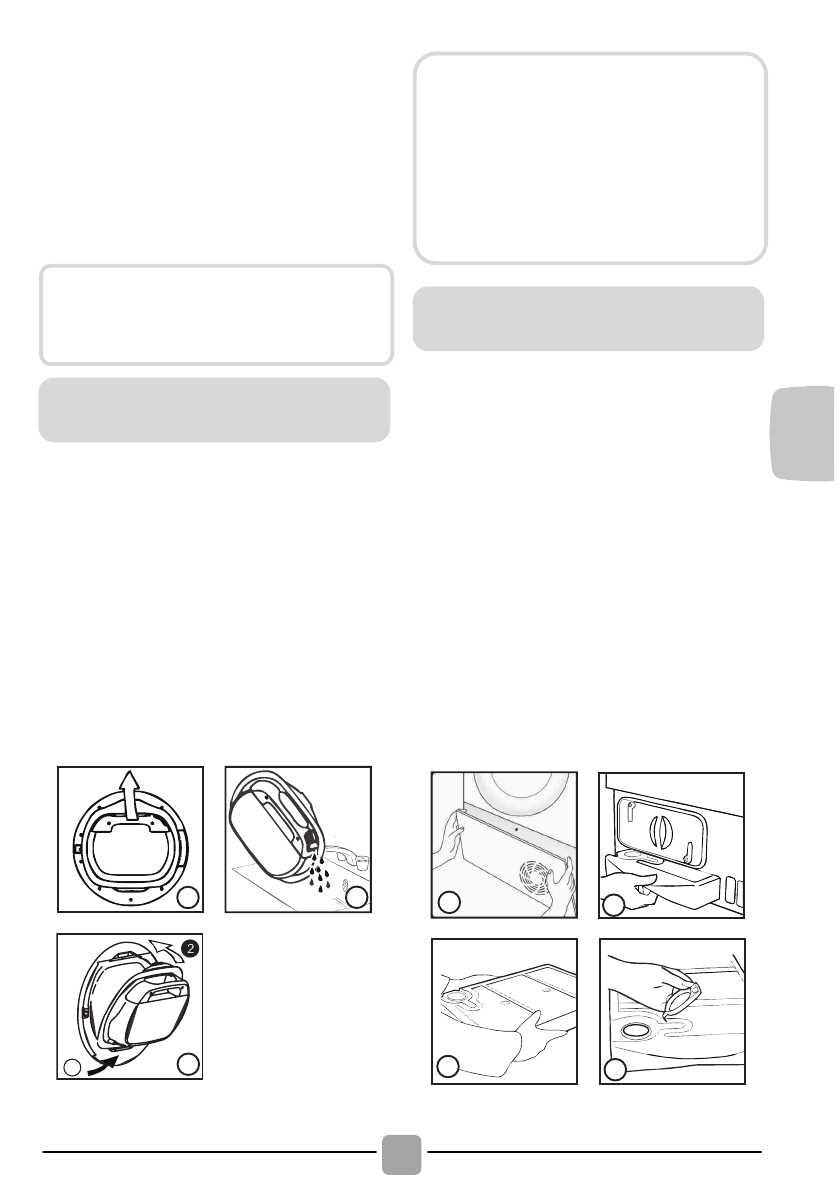 2