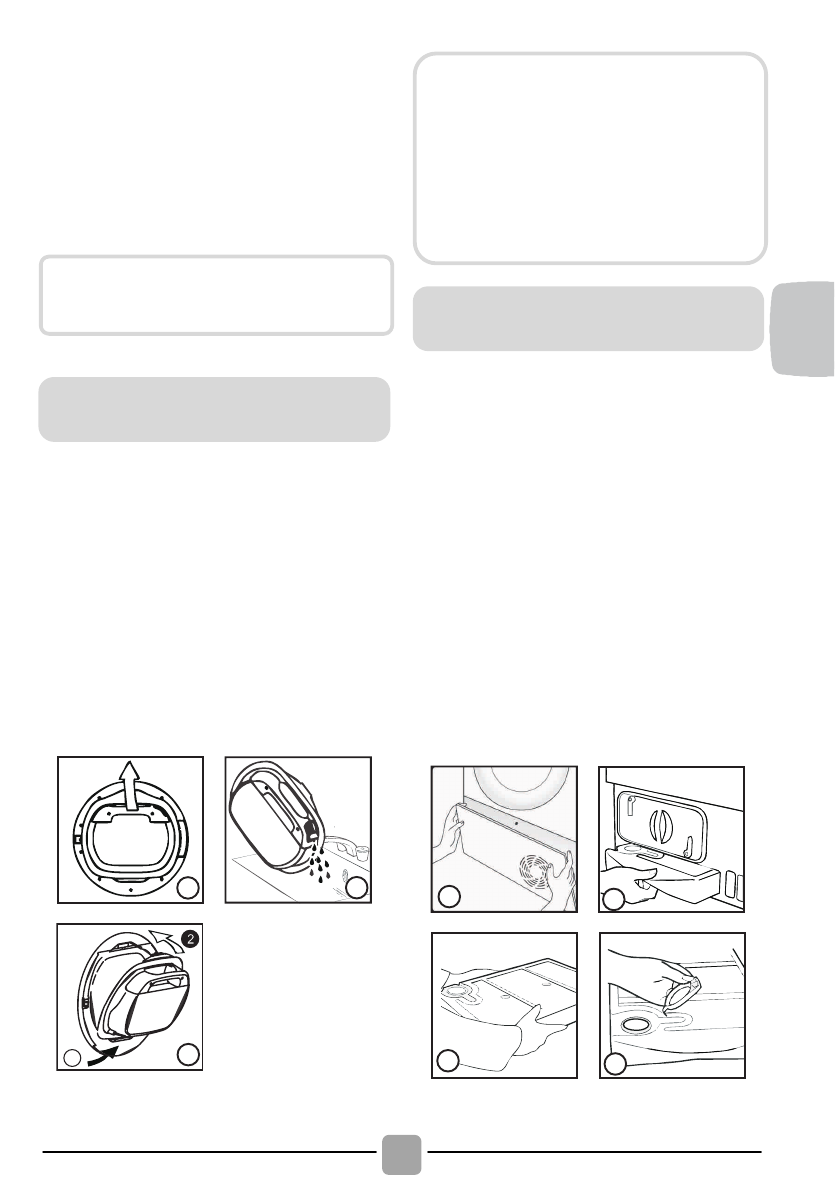 2