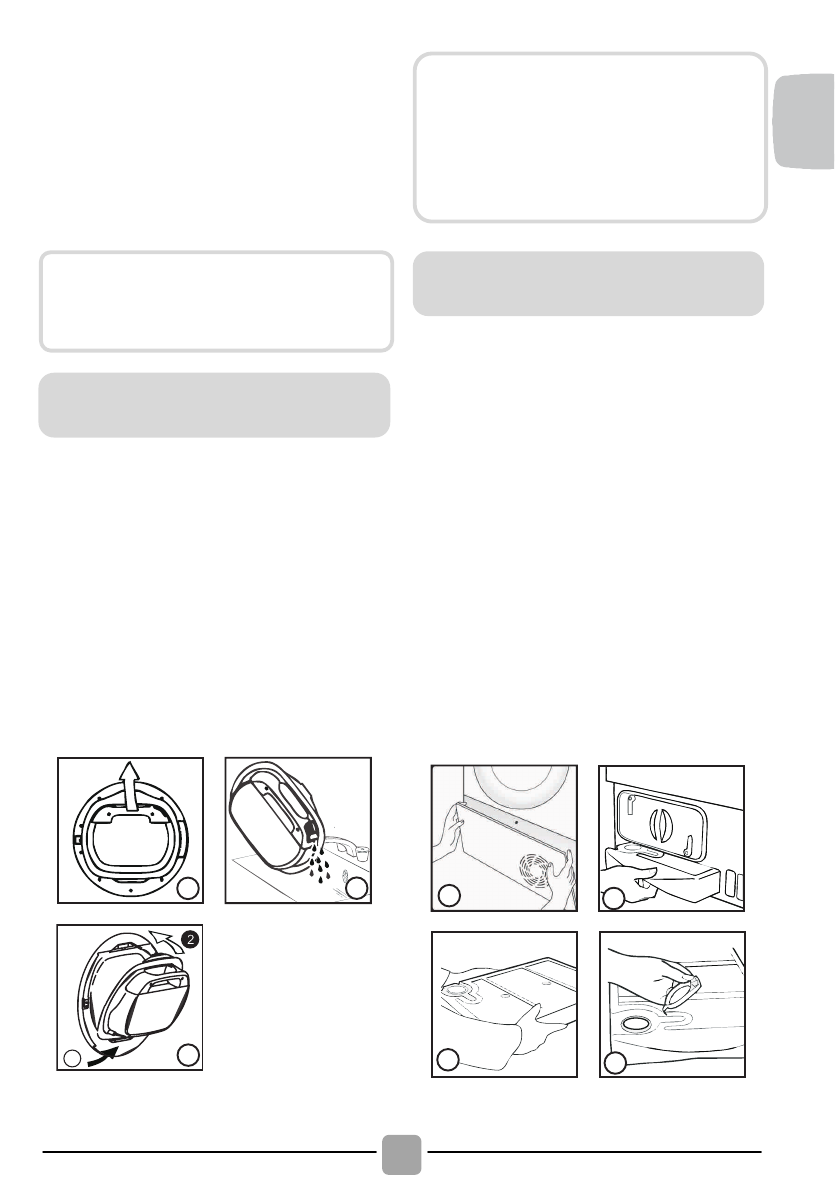 2