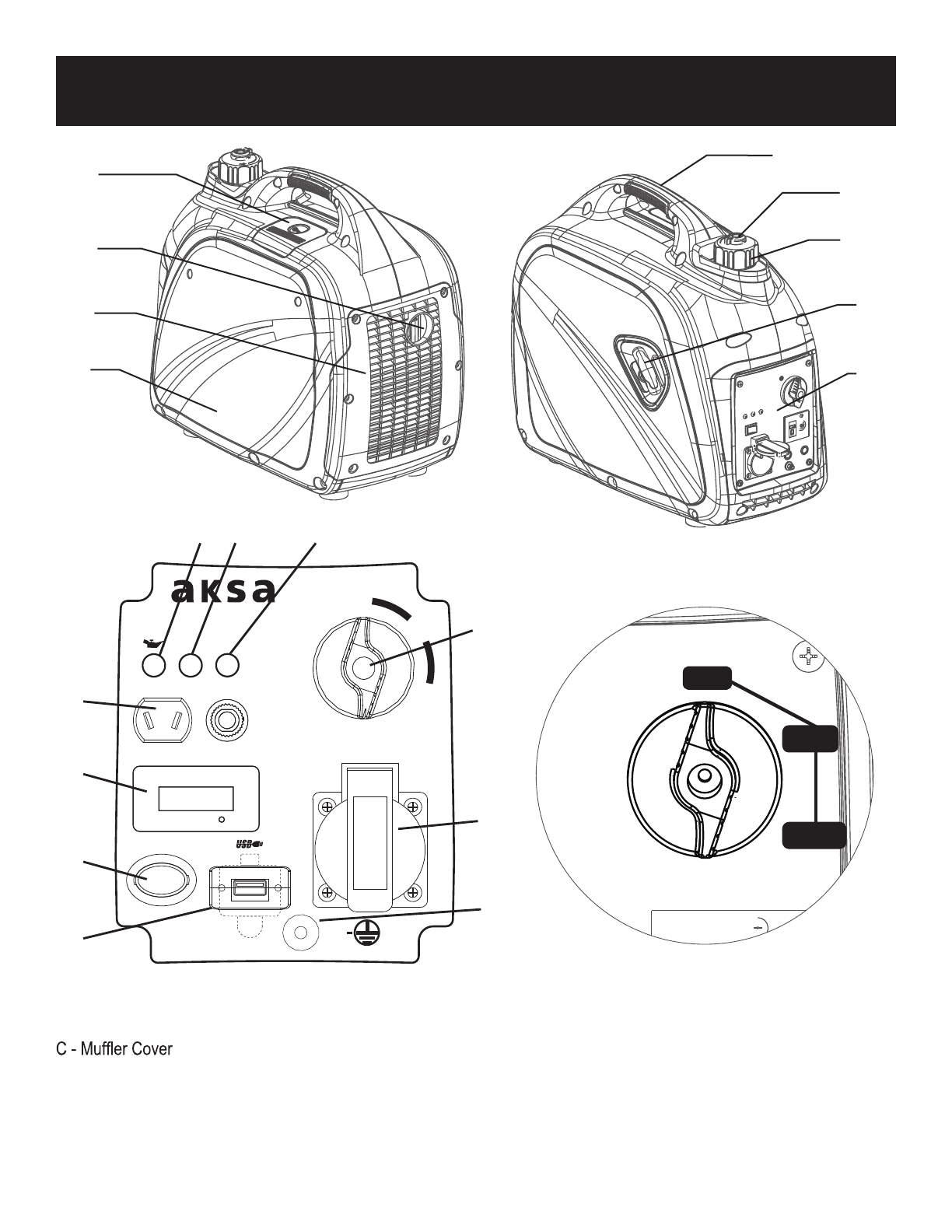 aksa

USB

C - Muffler Cover