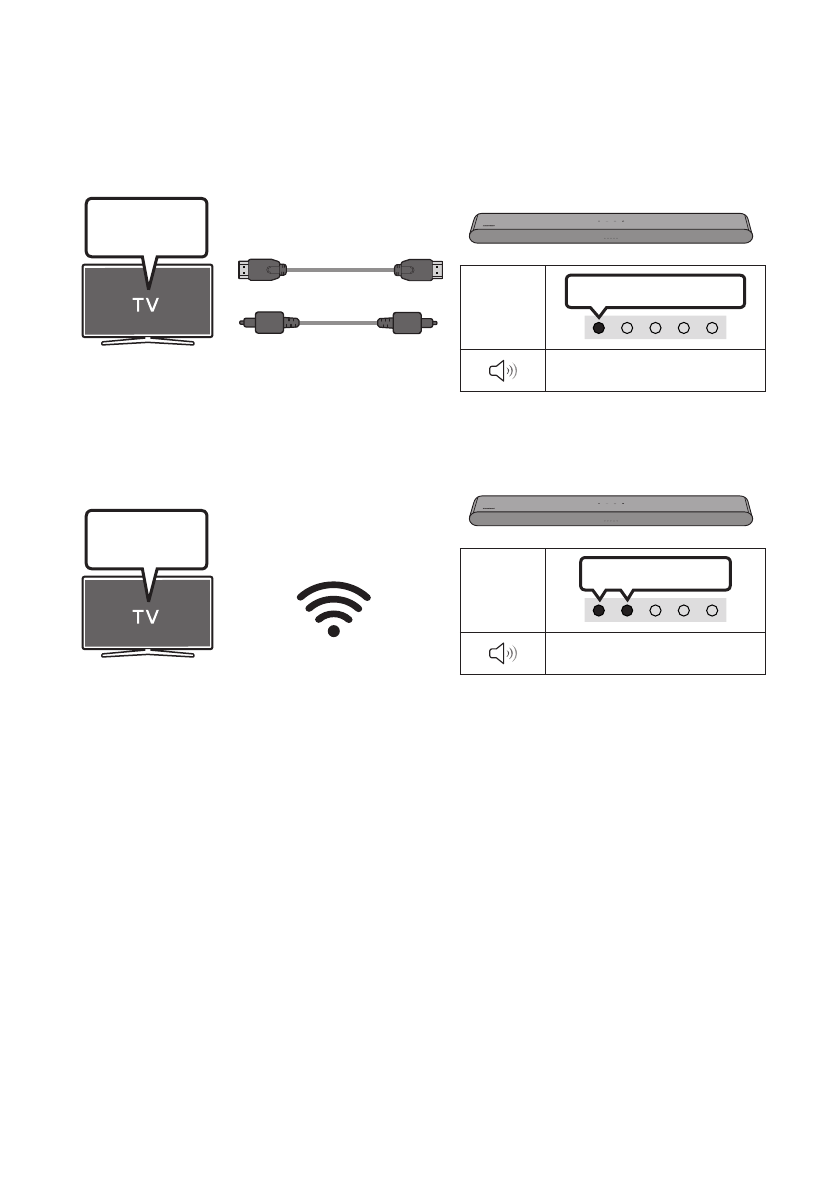 TV

TV