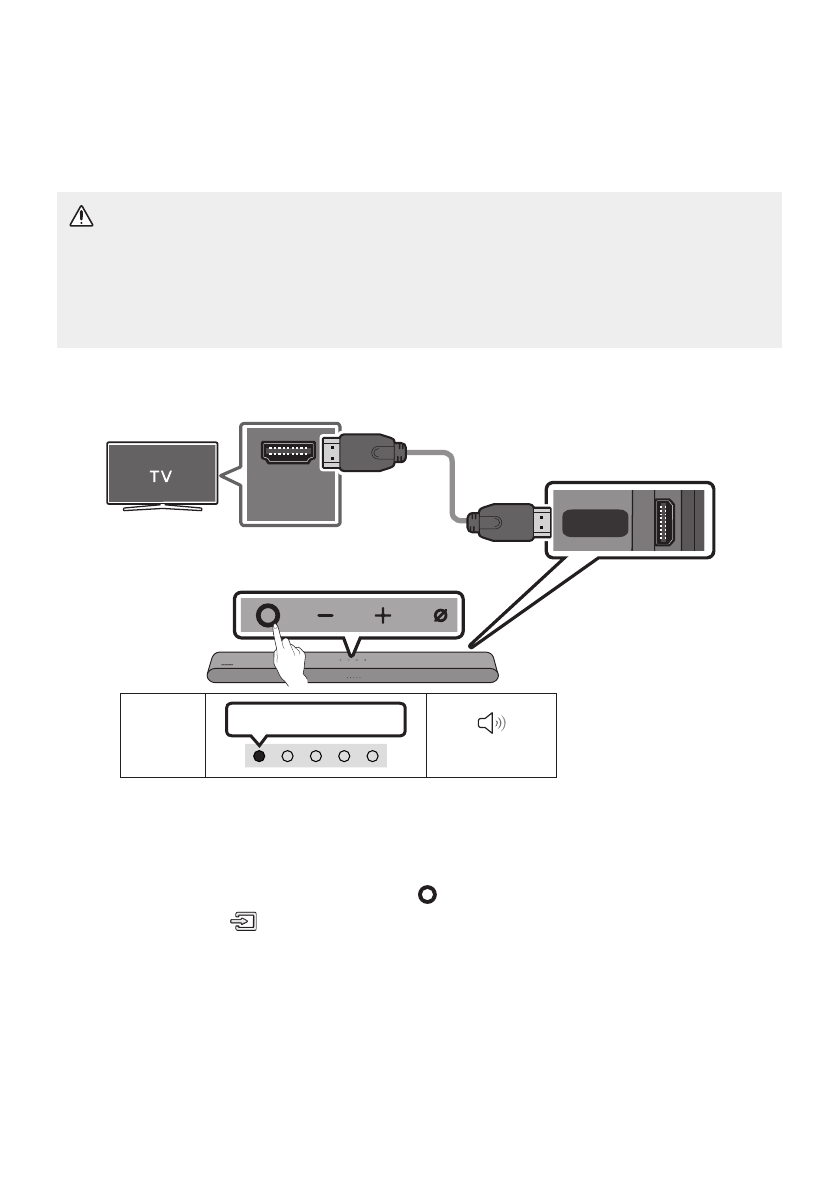 TV