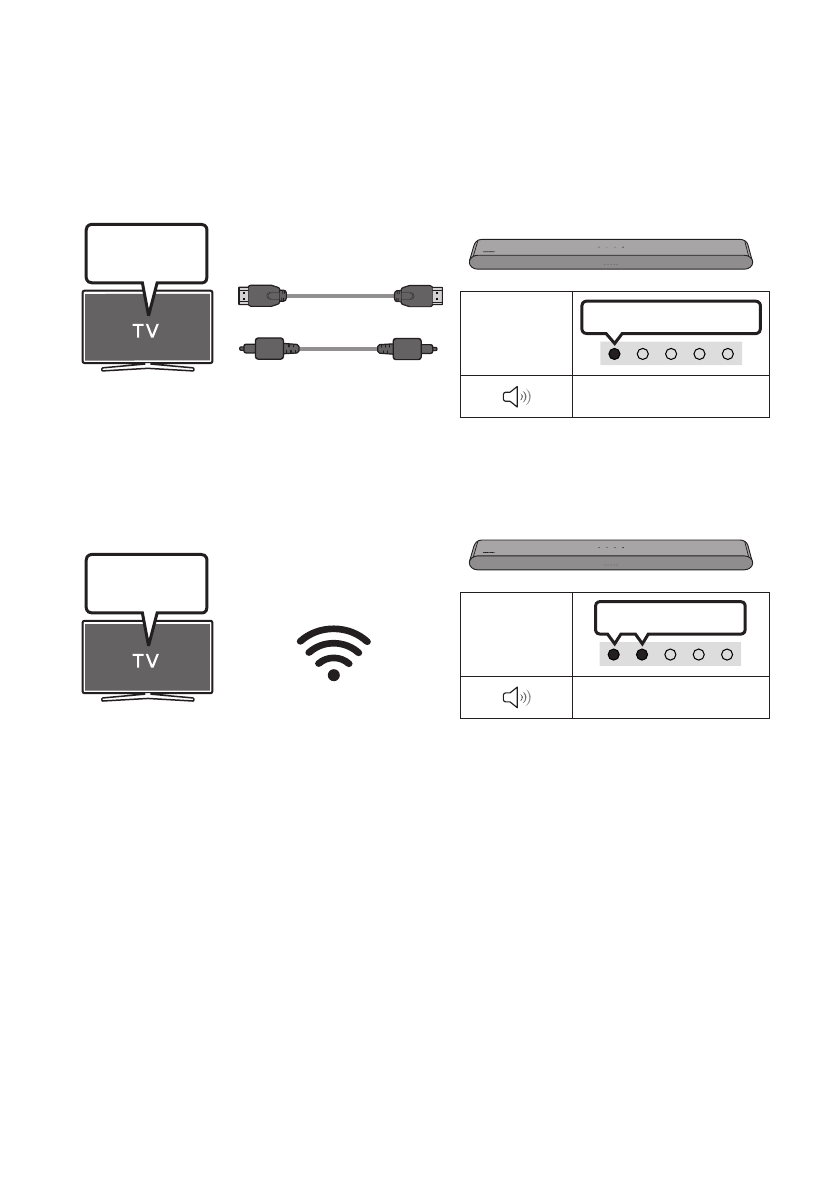 TV

TV