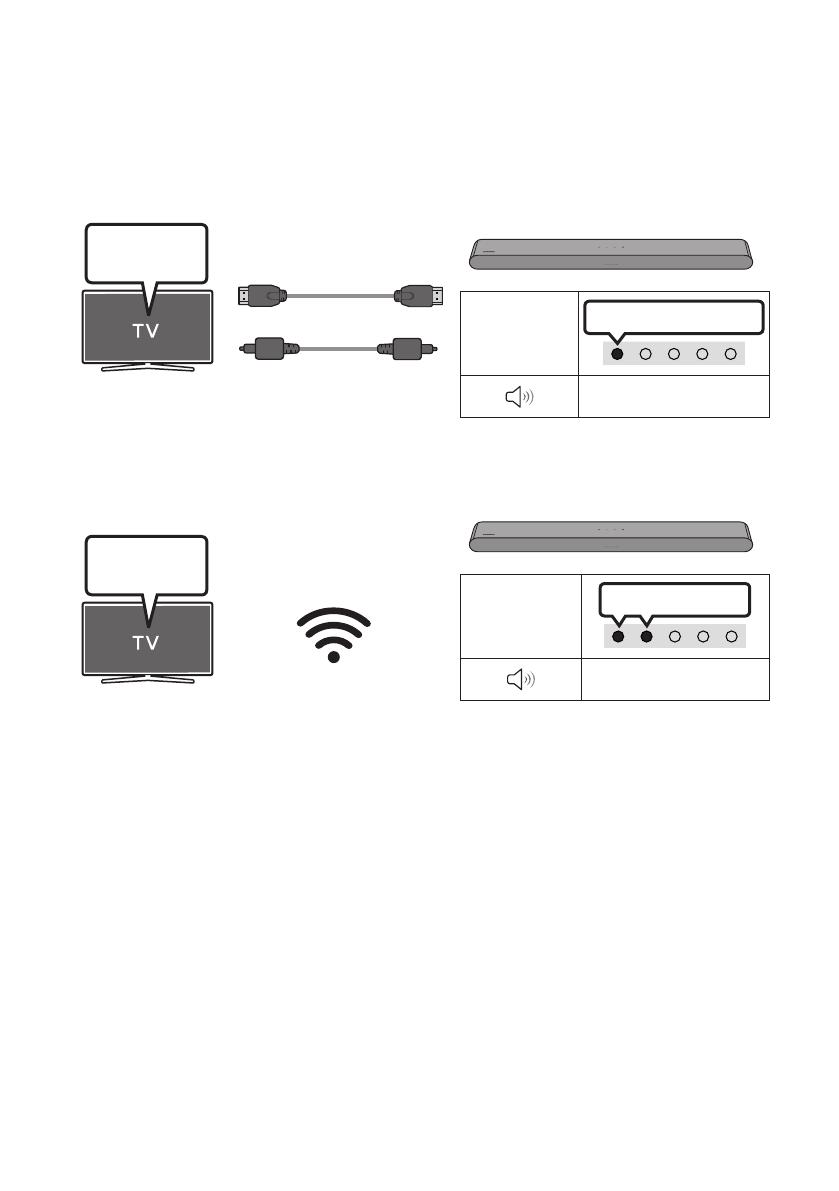 TV

TV