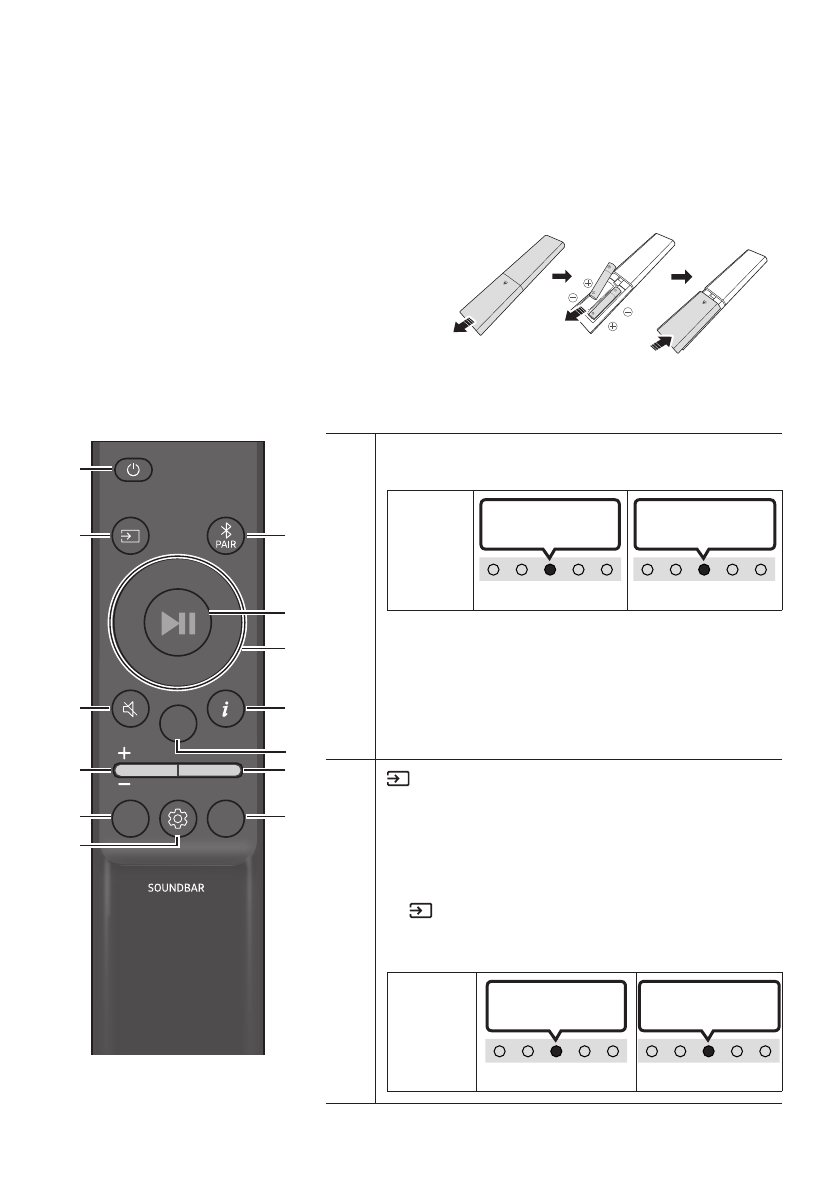 PAIR

SOUNDBAR