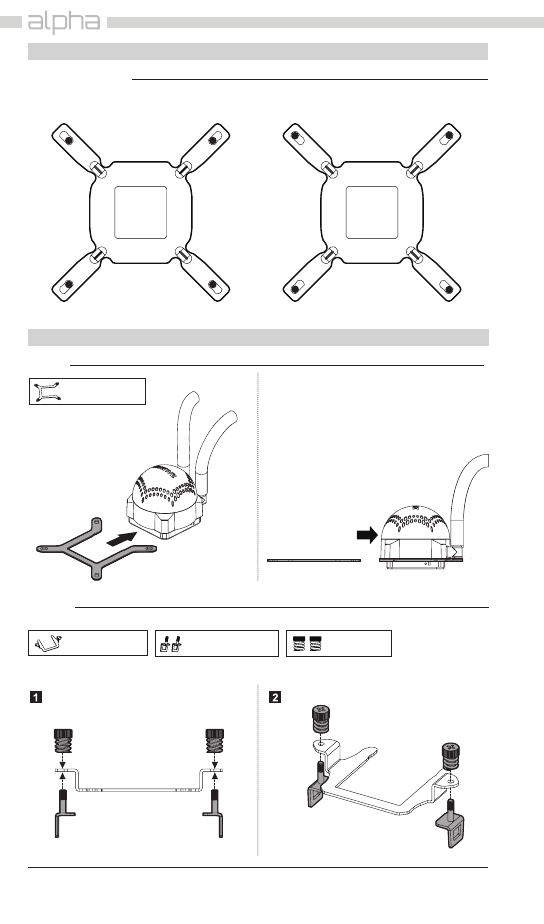 alpha

1

2