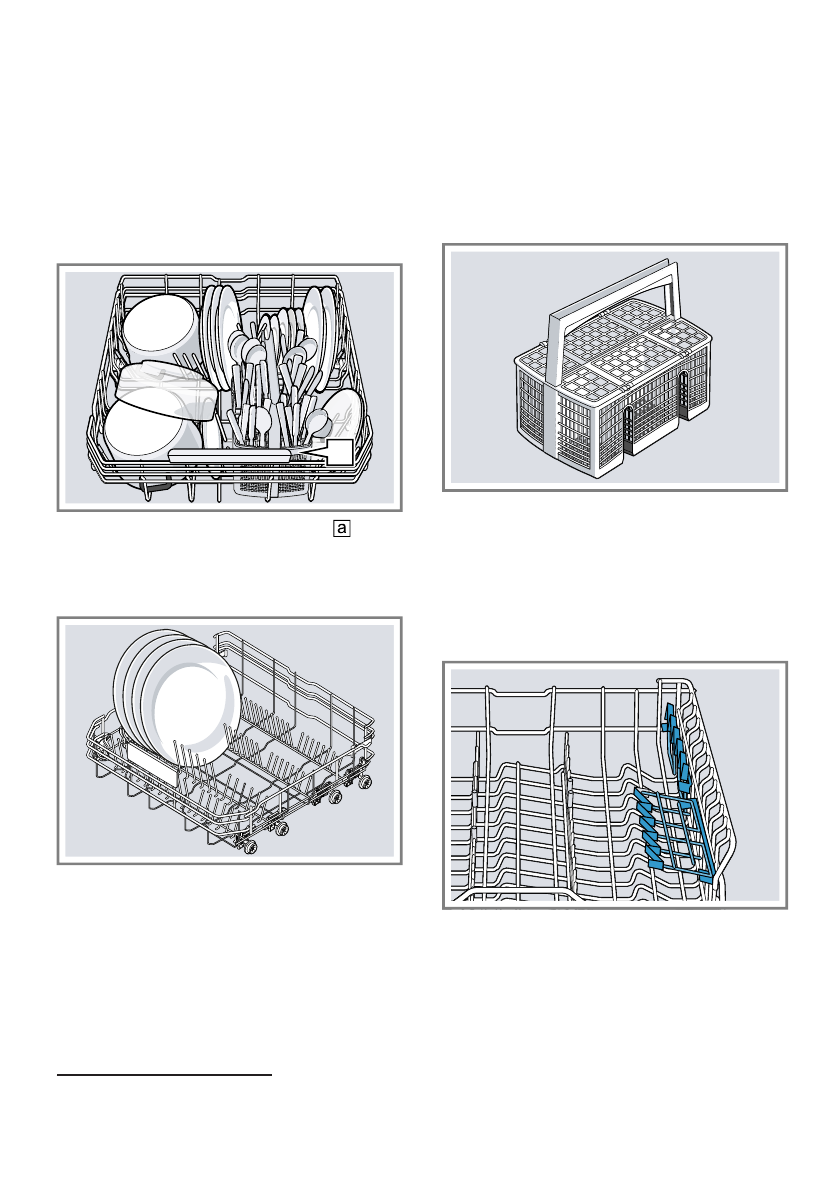 a