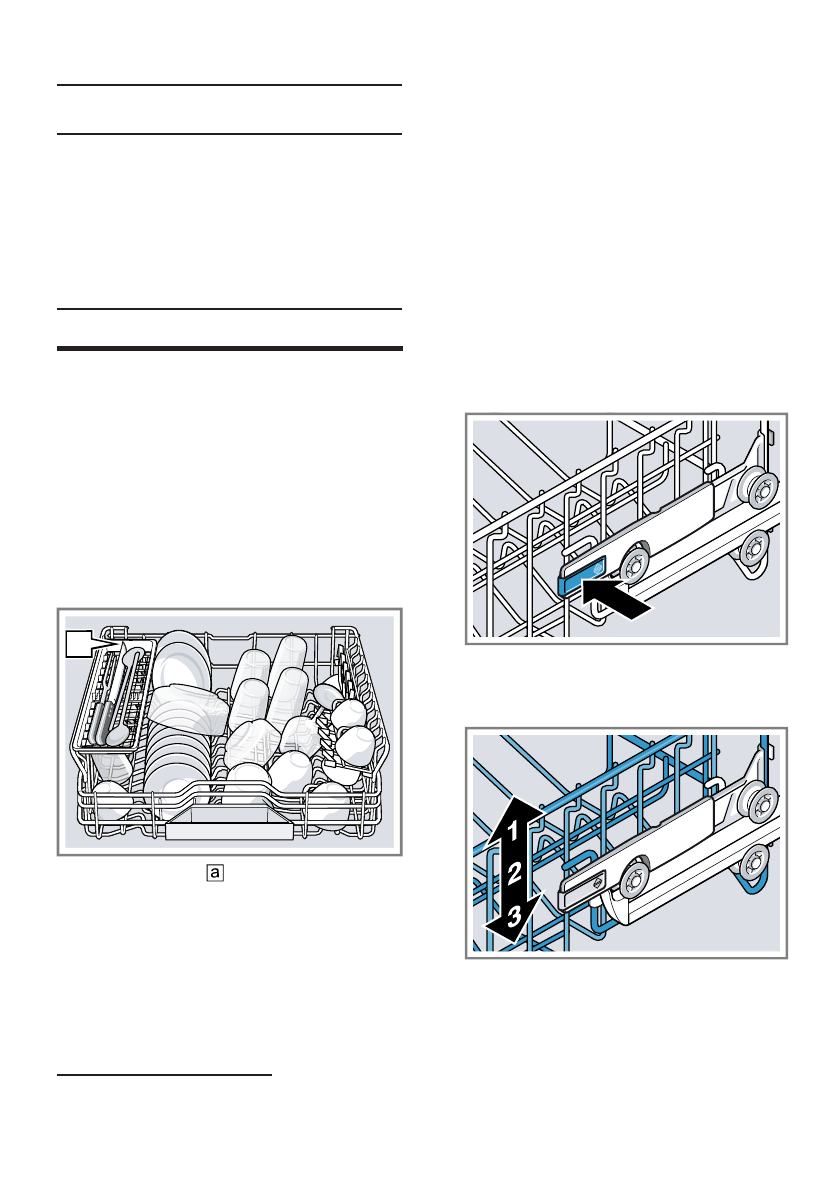 a

1
2
3