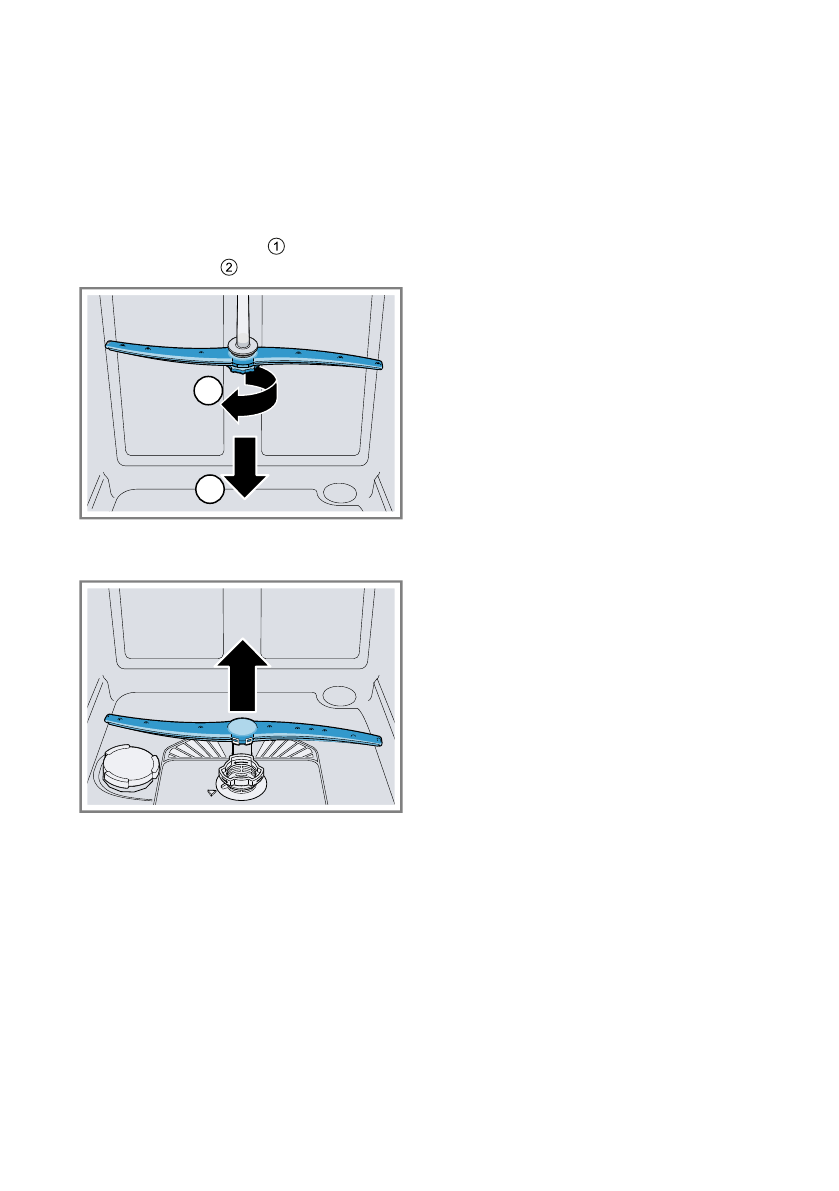 ①
②