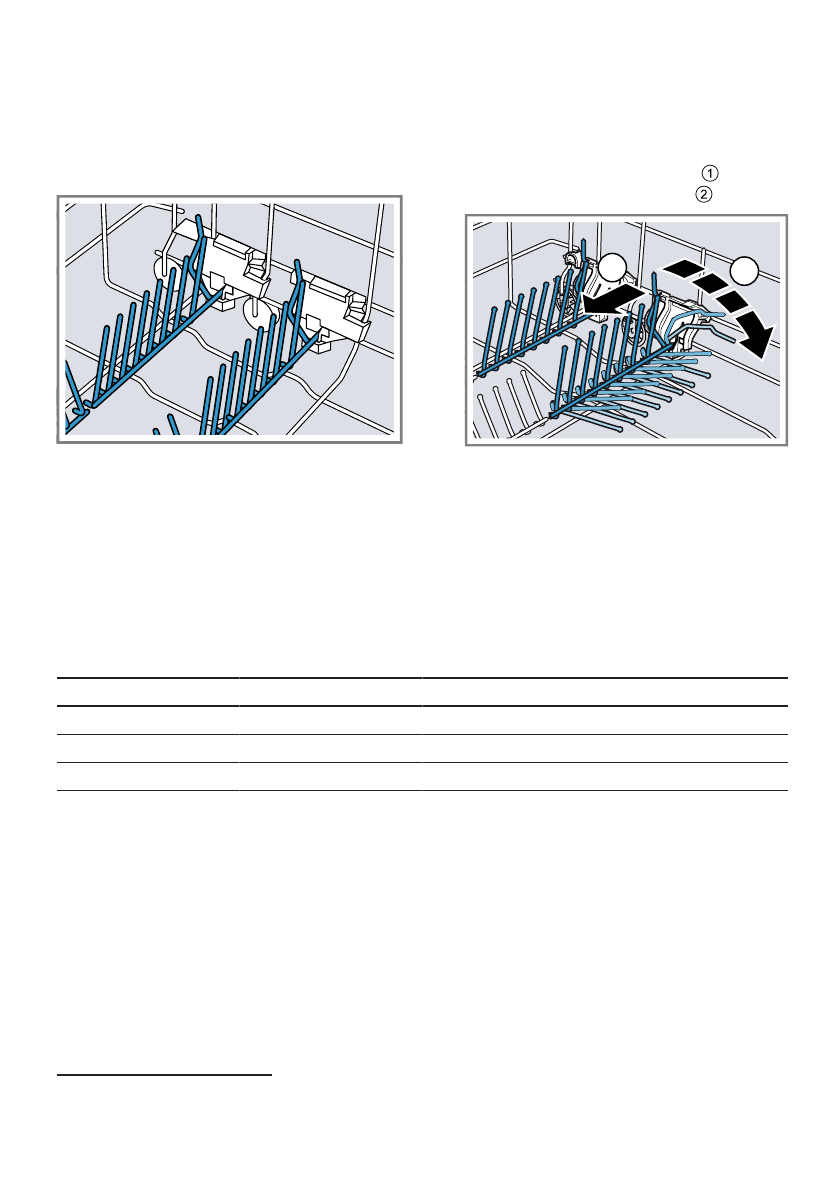 ①
②