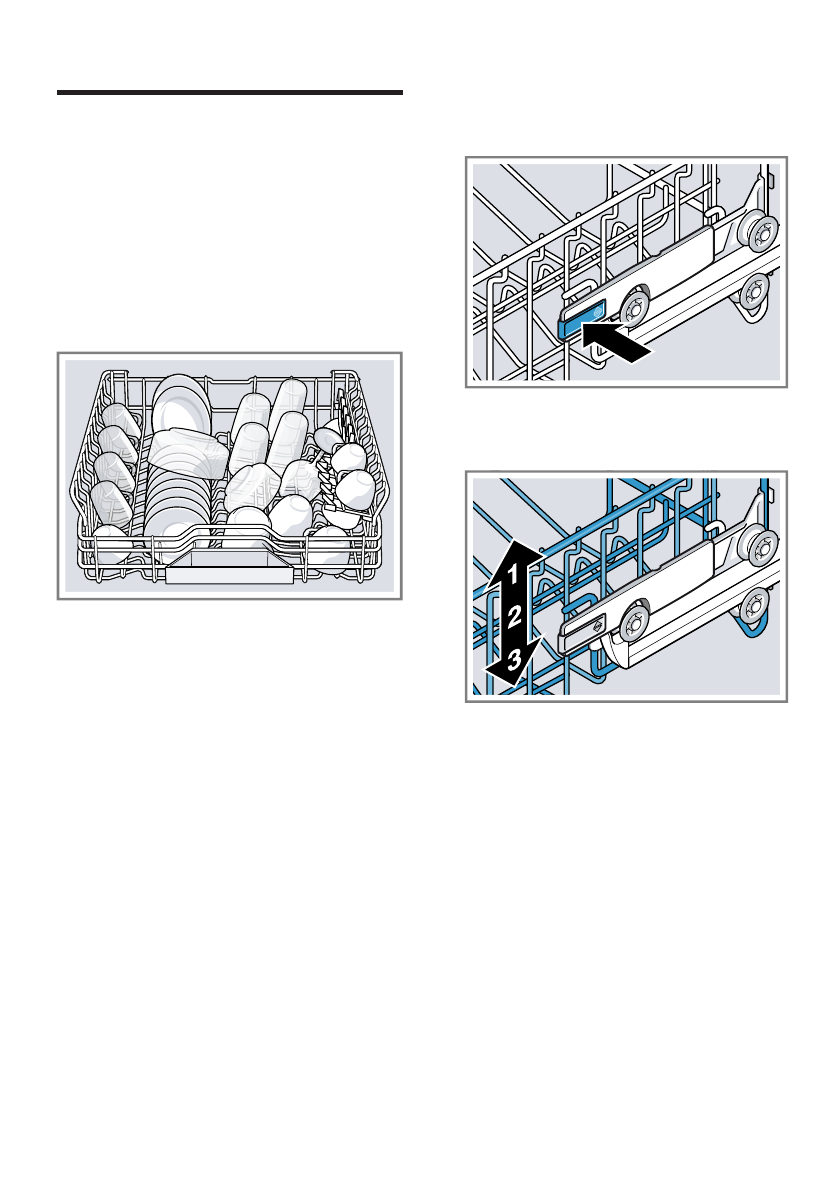 1
2
3