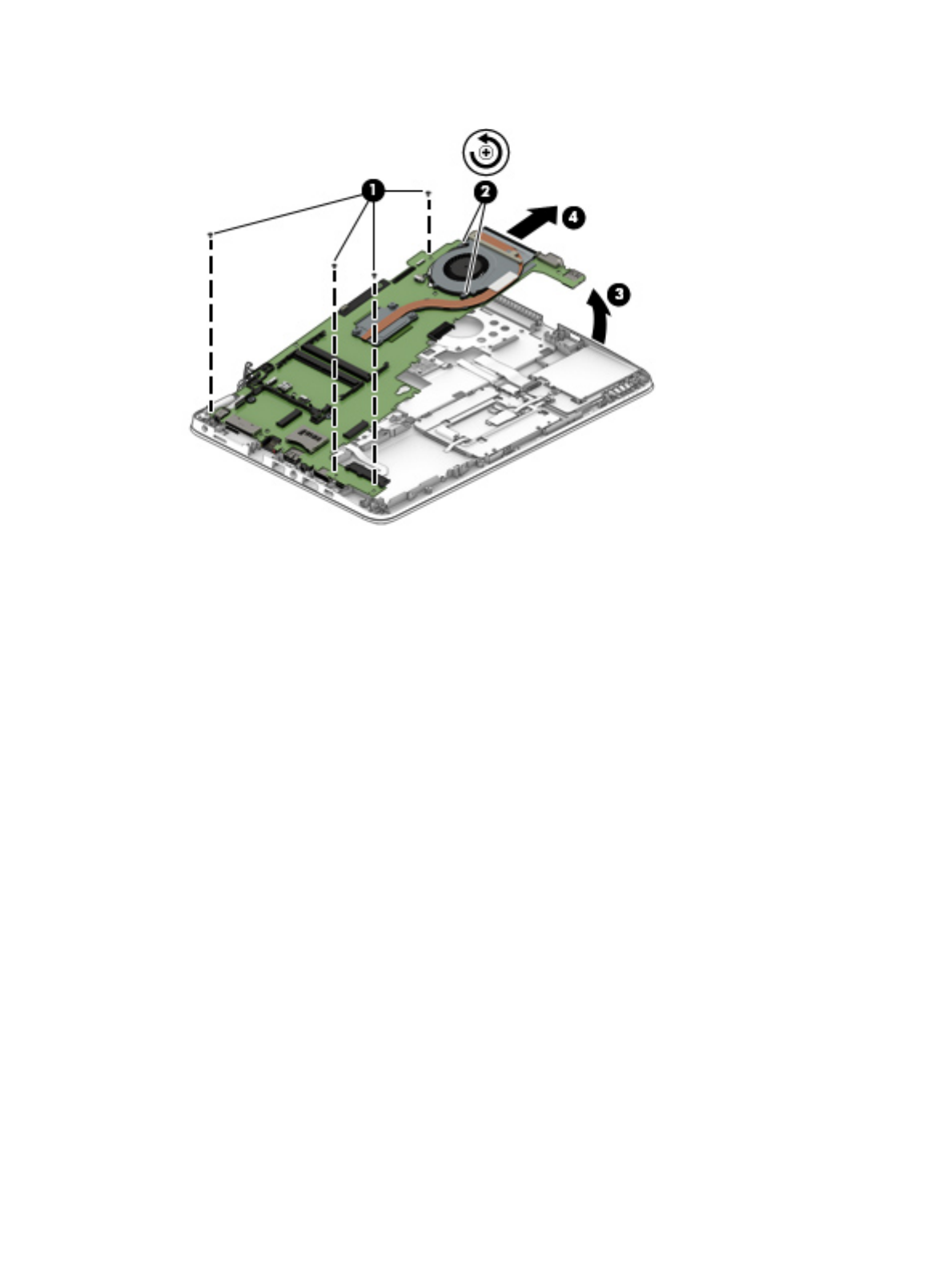 1
2
4
3