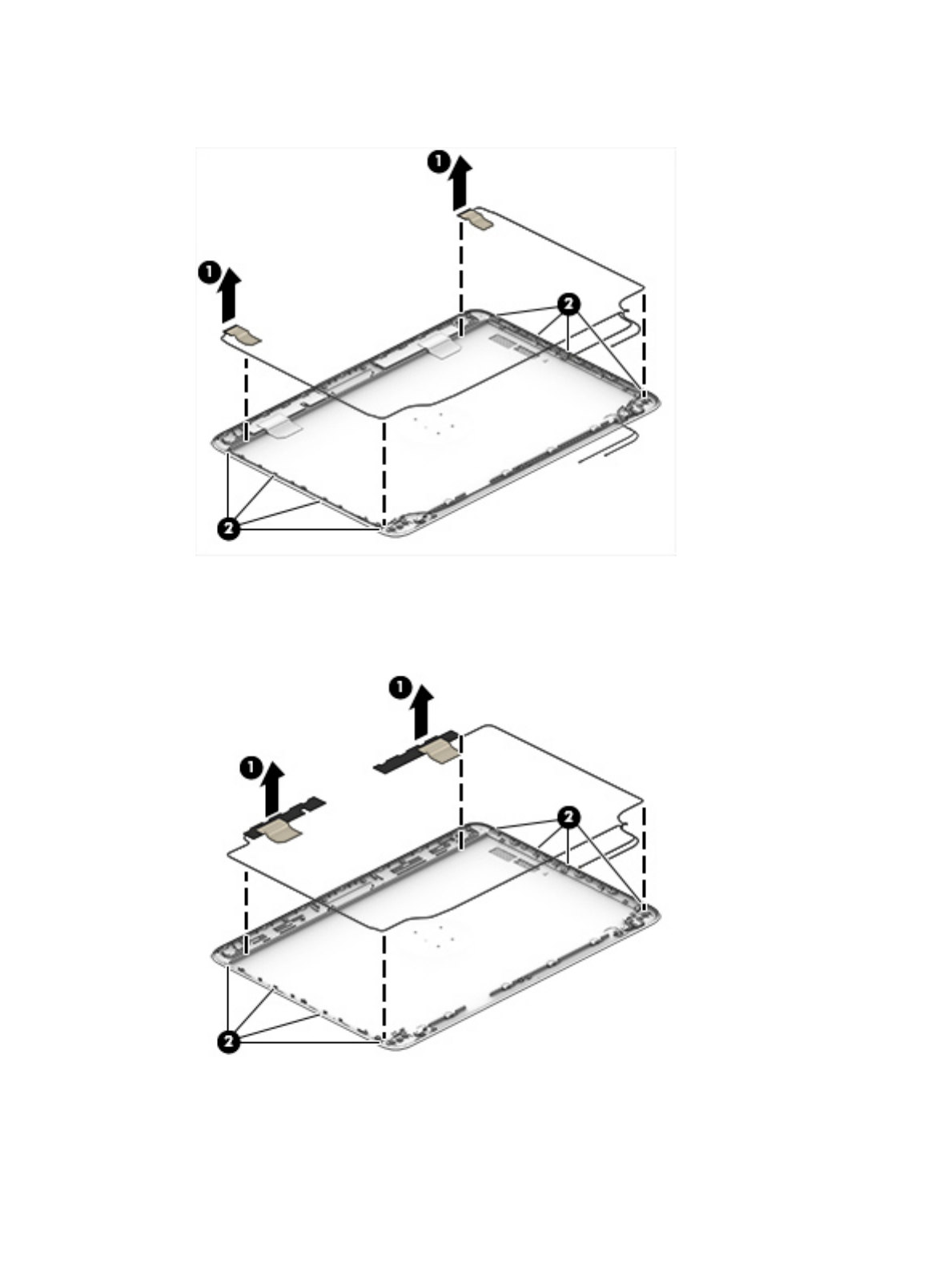 1
1
2
2

1
1
2
2