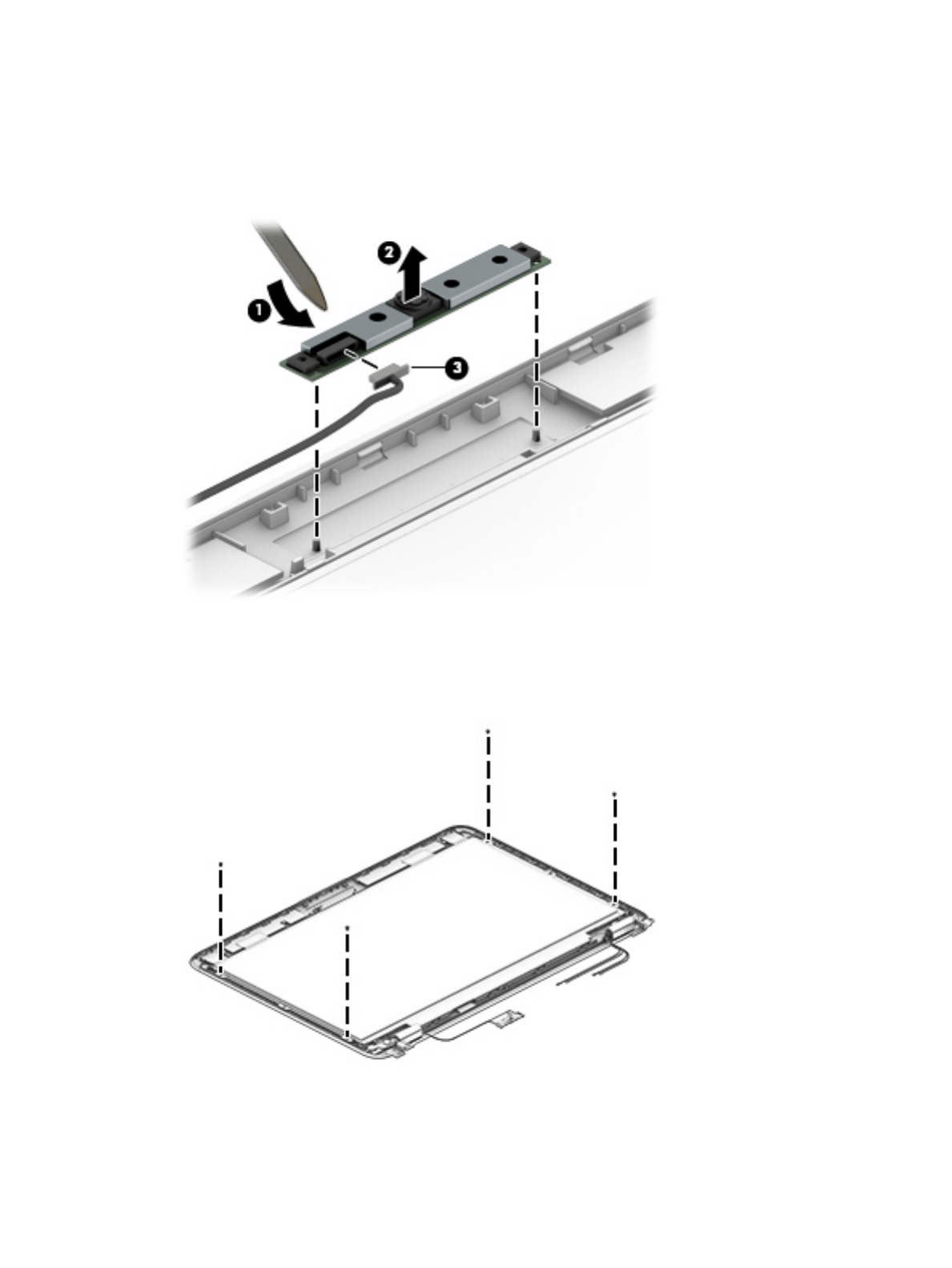 1
2
3