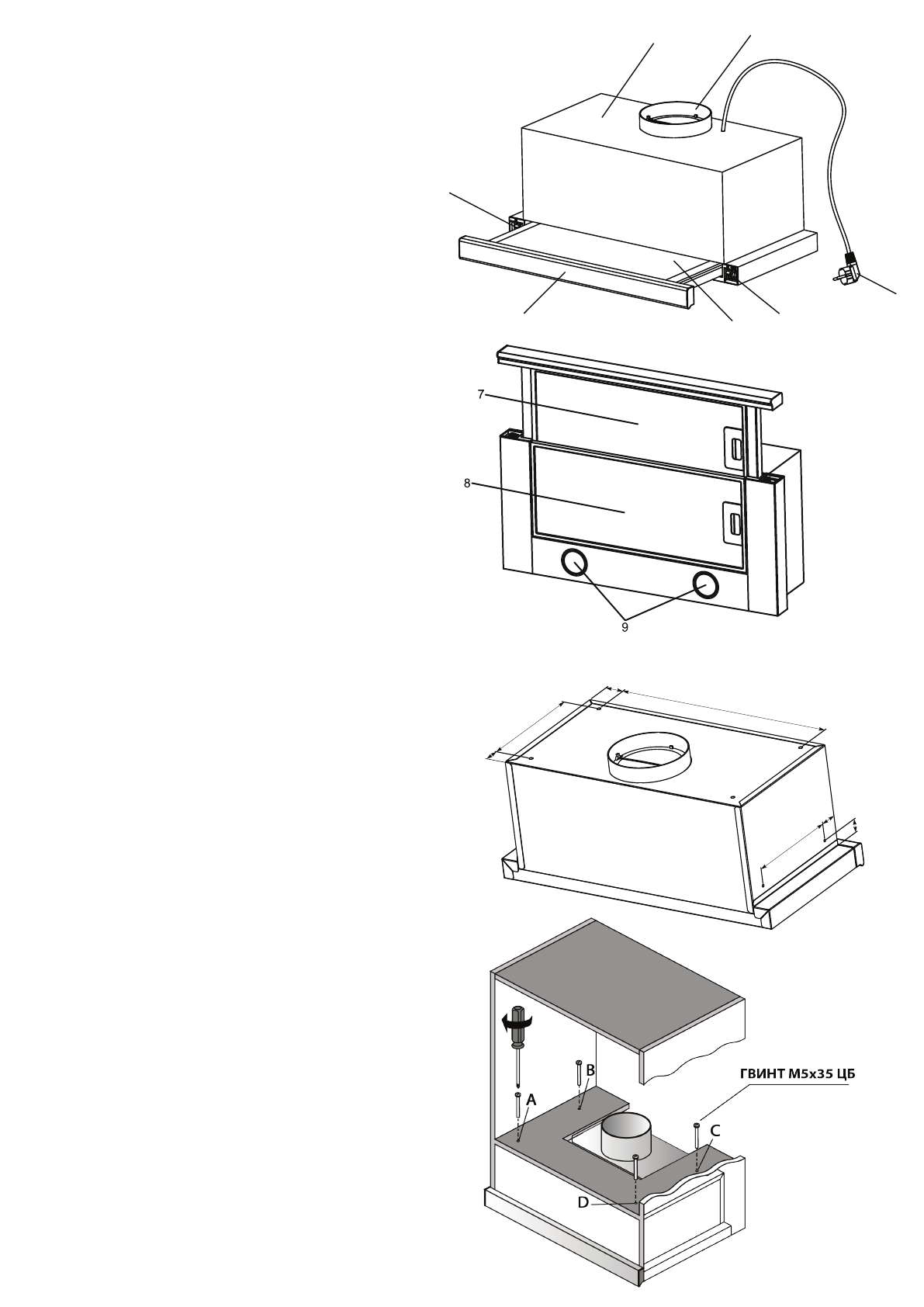 7
8
9
ГВИНТ М5х35 ЦБ
A
B
C
D