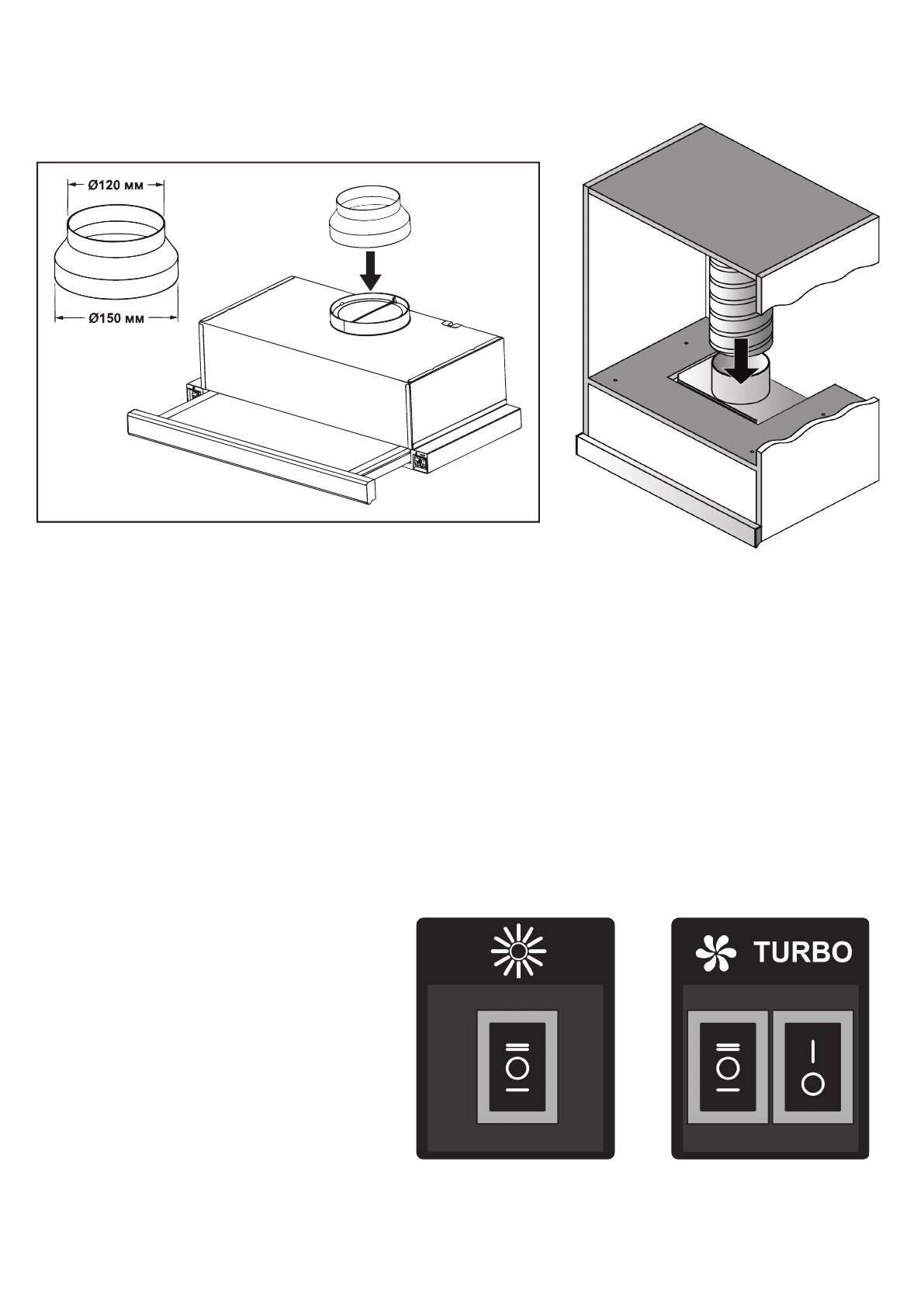 Ø120 мм

Ø150 мм

TURBO