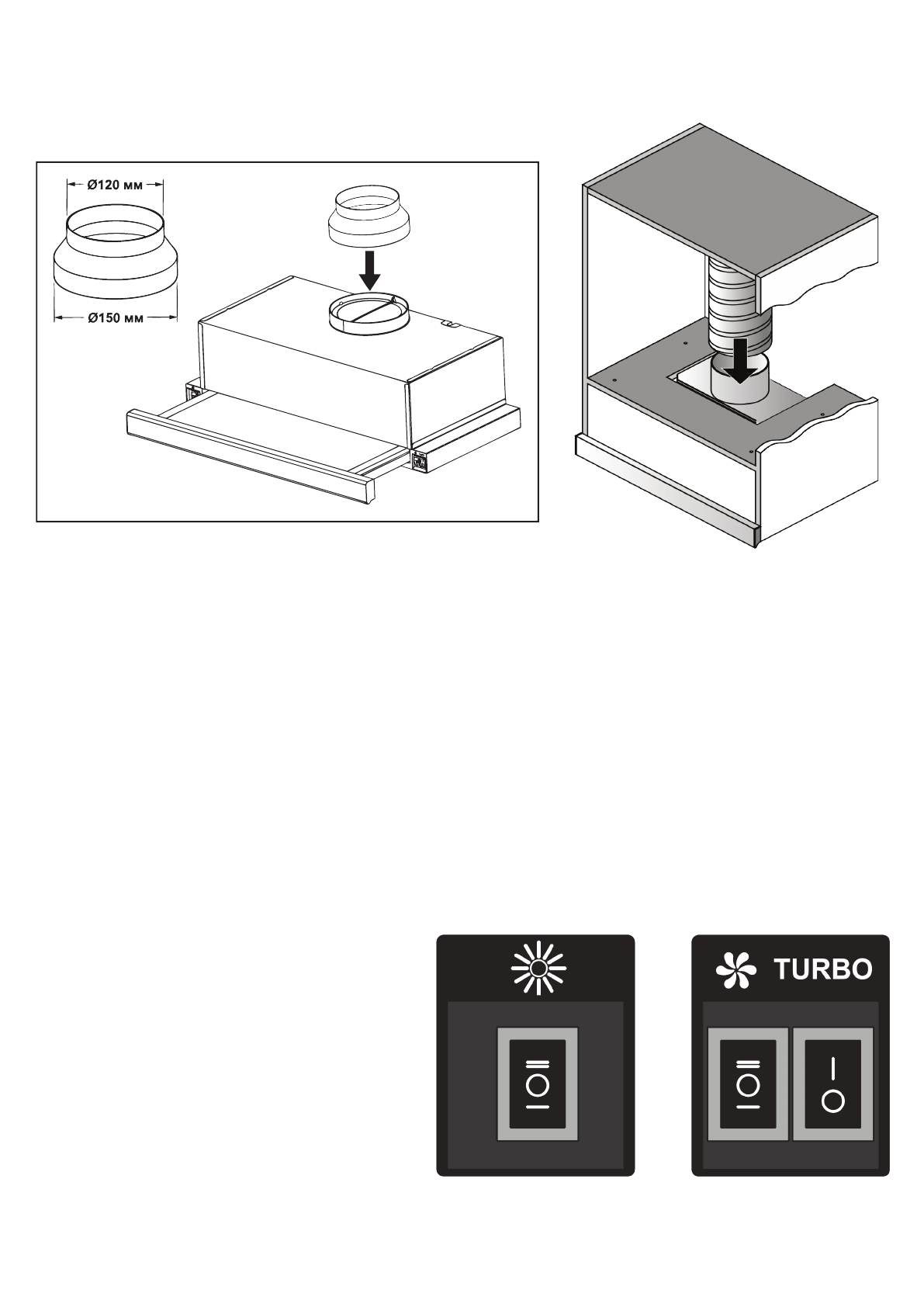 Ø120 мм

Ø150 мм

TURBO