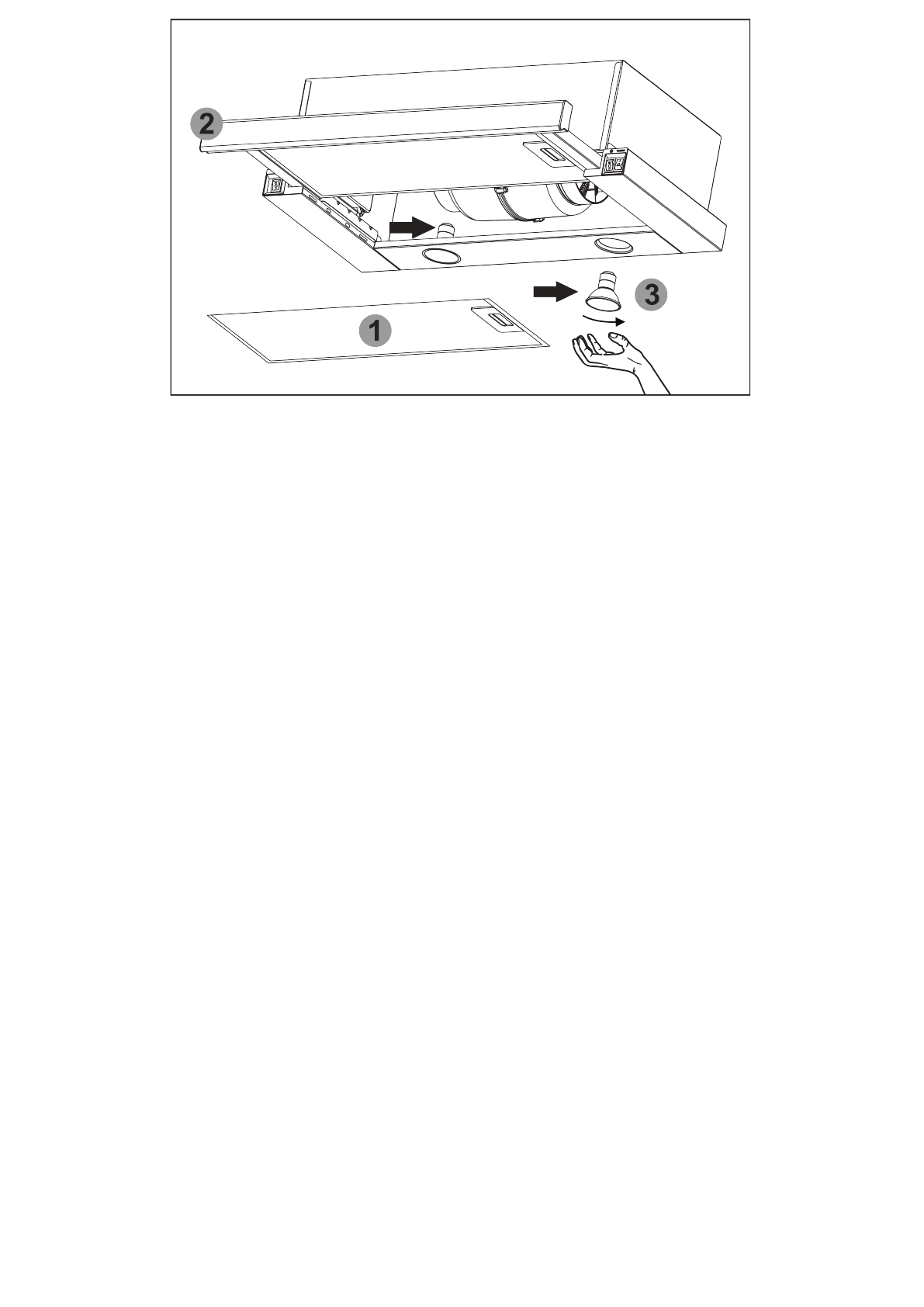 2

3

1