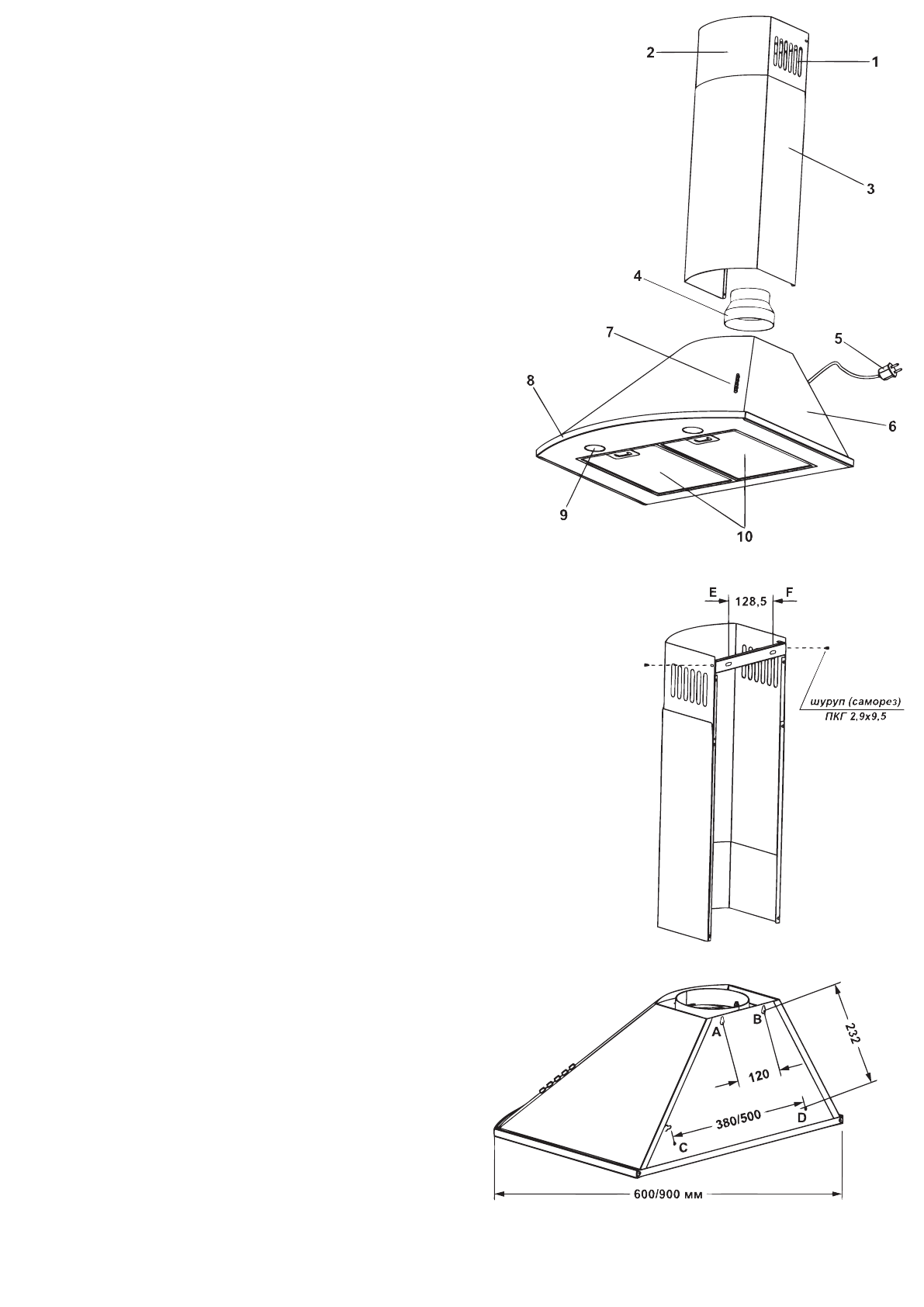 2
1
3
4
7
5
8
6
9
10

E
128,5
F
шуруп (саморез)
ПКГ 2,9х9,5

A
B
232
120
380/500
D
C
600/900 мм